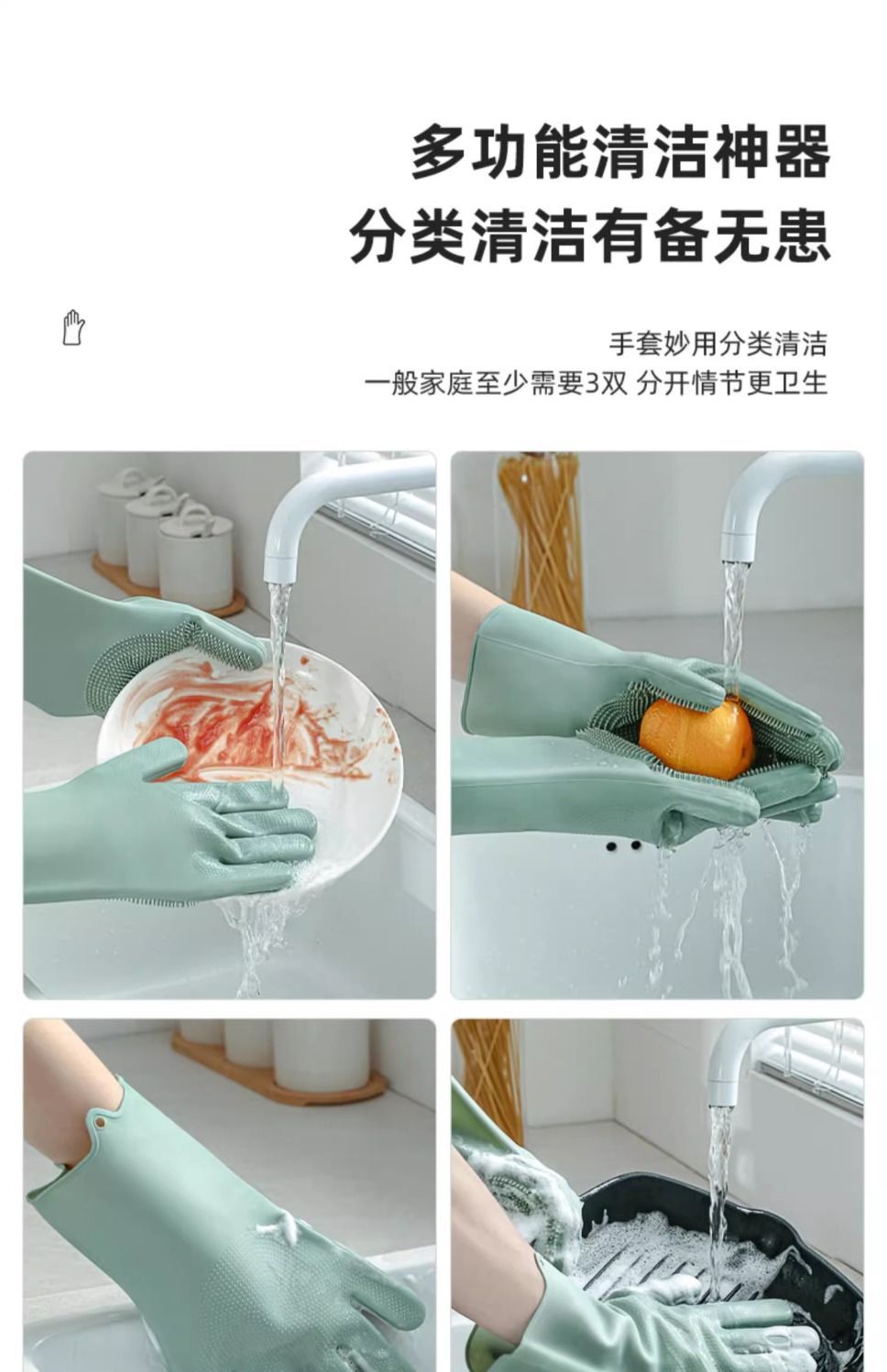 多功能清洁神器
分类清洁有备无患

手套妙用分类清洁
一般家庭至少需要3双 分开情节更卫生