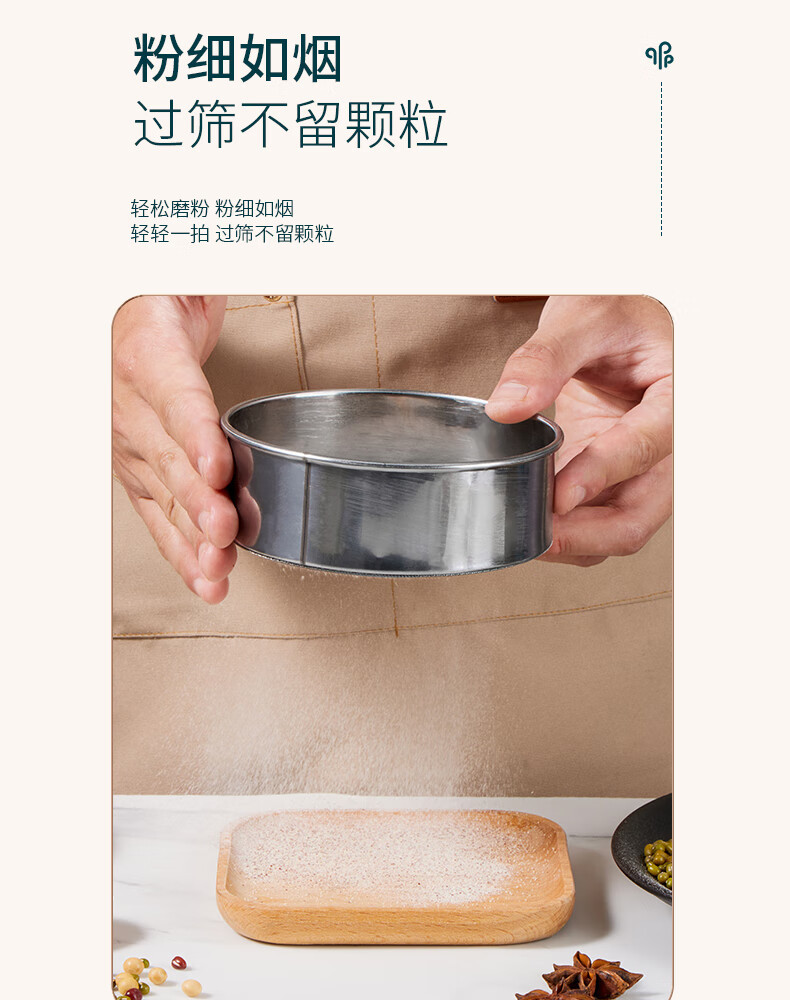 粉细如烟
过筛不留颗粒

轻松磨粉 粉细如烟
轻轻一拍 过筛不留颗粒