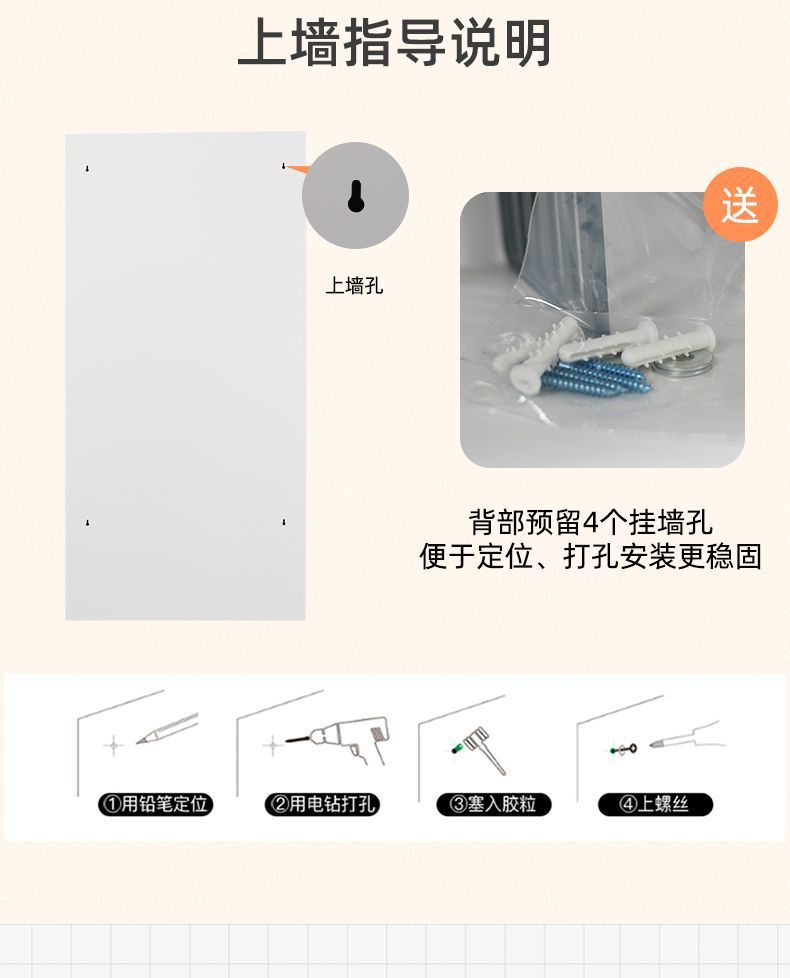 上墙指导说明

上墙孔

送

背部预留4个挂墙孔
便于定位、打孔安装更稳固

①用铅笔定位

②用电钻打孔

③塞入胶粒

④上螺丝