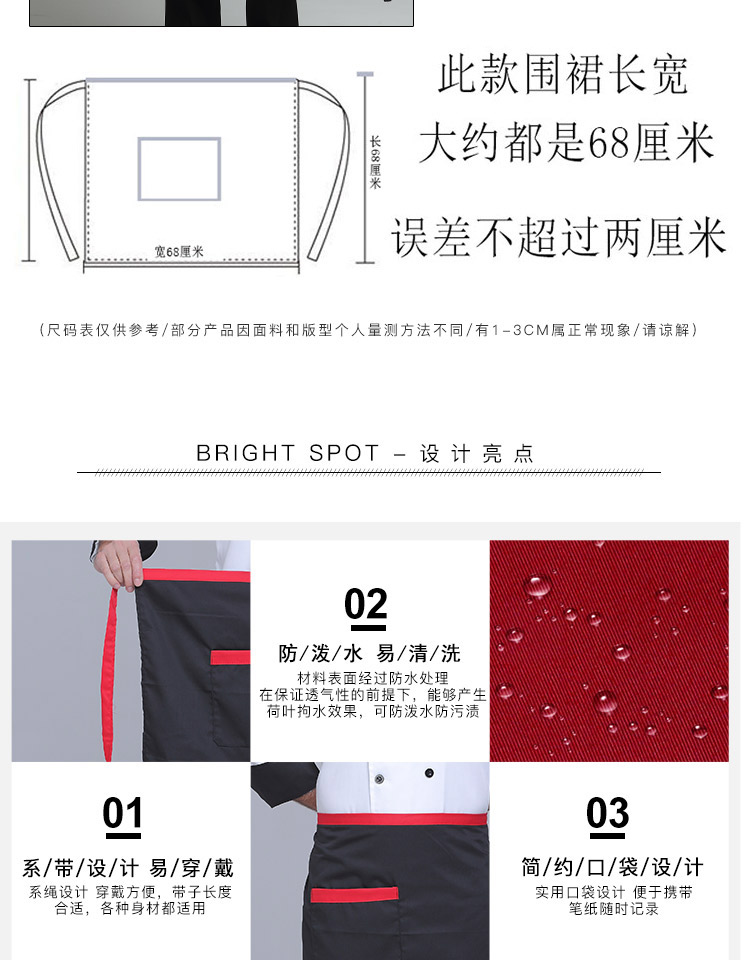 长68厘米

宽68厘米

此款围裙长宽
大约都是68厘米
误差不超过两厘米

（尺码表仅供参考/部分产品因面料和版型个人量测方法不同/有1-3CM属正常现象/请谅解）

BRIGHT SPOT - 设计亮点

02
防/泼/水 易/清/洗
材料表面经过防水处理
在保证透气性的前提下，能够产生
荷叶拘水效果，可防泼水防污渍

01
系/带/设/计 易/穿/戴
系绳设计 穿戴方便，带子长度
合适，各种身材都适用

03
简/约/口/袋/设/计
实用口袋设计 便于携带
笔纸随时记录