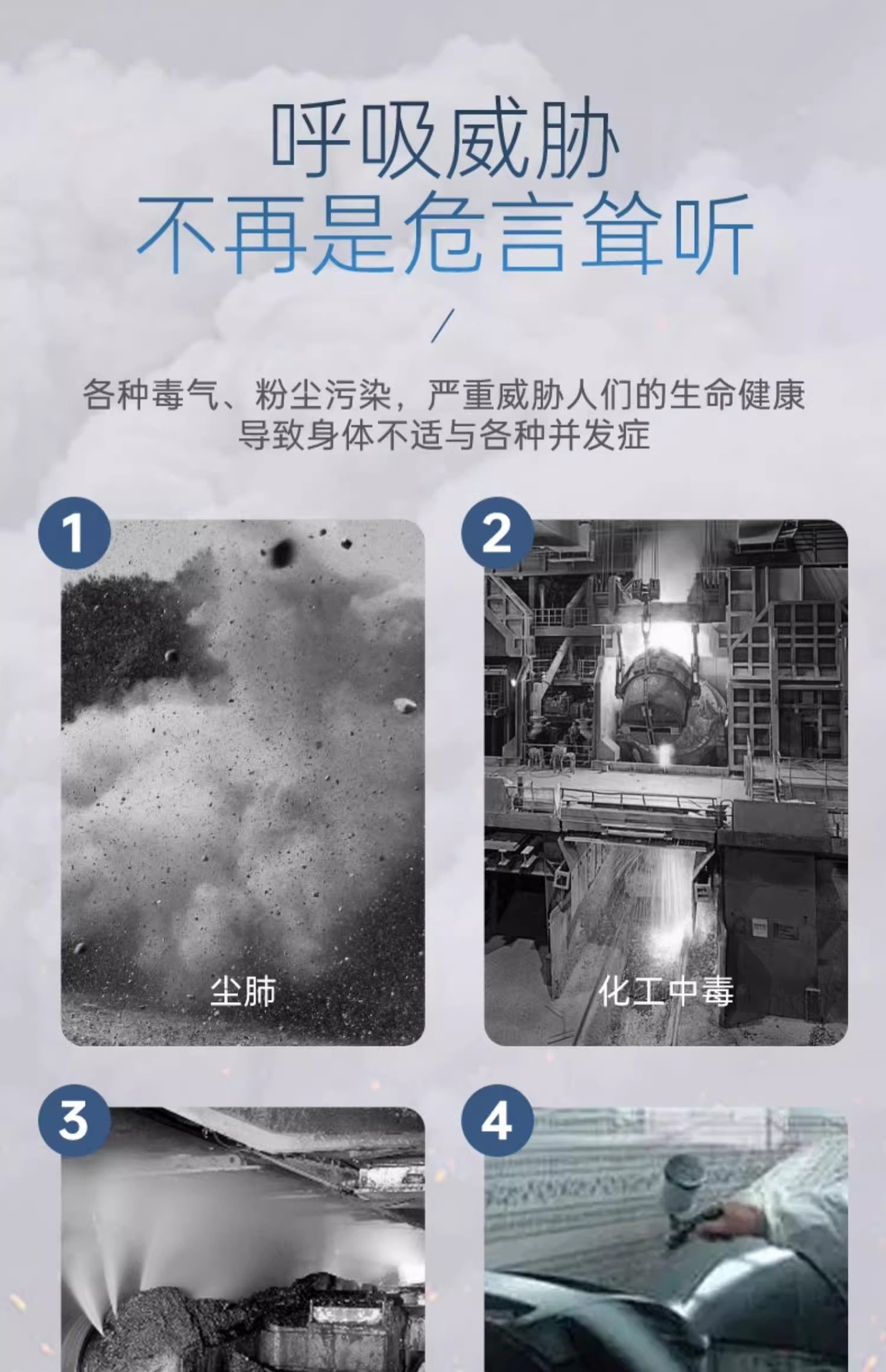 呼吸威胁
不再是危言耸听

/

各种毒气、粉尘污染，严重威胁人们的生命健康
导致身体不适与各种并发症

1

尘肺

2

化工中毒

3

4