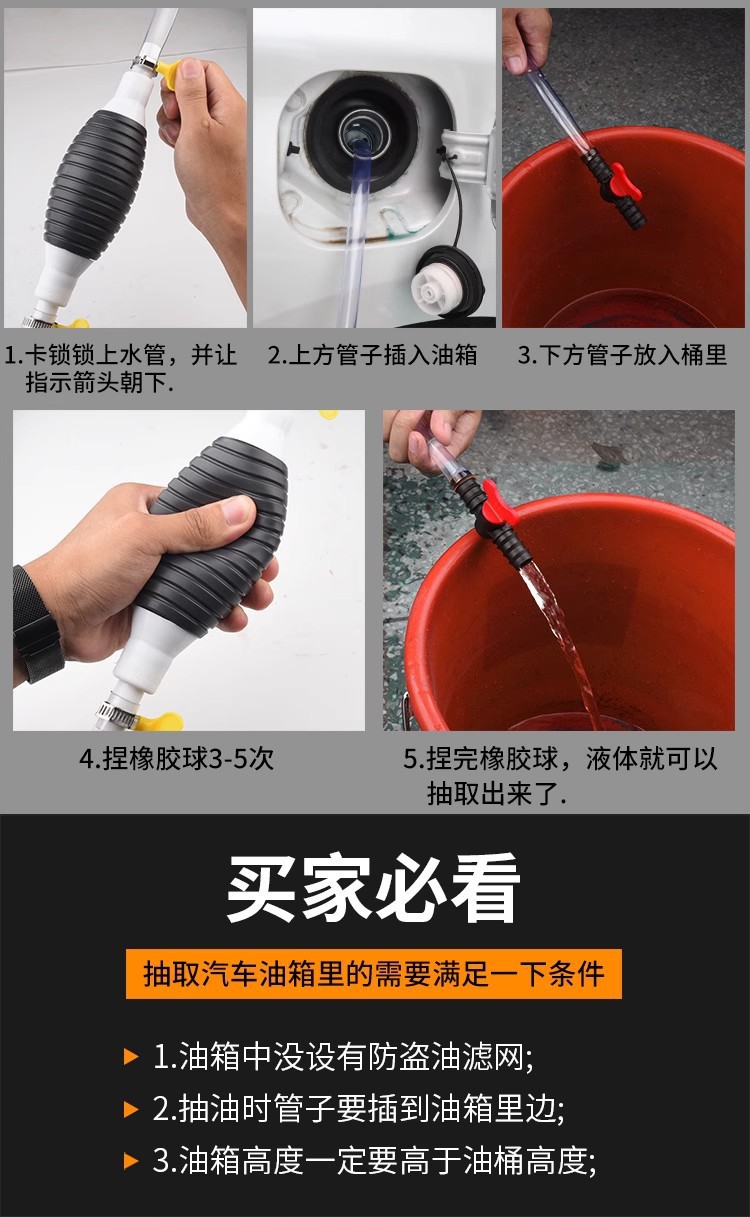 1.卡锁锁上水管，并让指示箭头朝下.

2.上方管子插入油箱

3.下方管子放入桶里

4.捏橡胶球3-5次

5.捏完橡胶球，液体就可以抽取出来了.

买家必看

抽取汽车油箱里的需要满足一下条件

1.油箱中没设有防盗油滤网;

2.抽油时管子要插到油箱里边;

3.油箱高度一定要高于油桶高度;