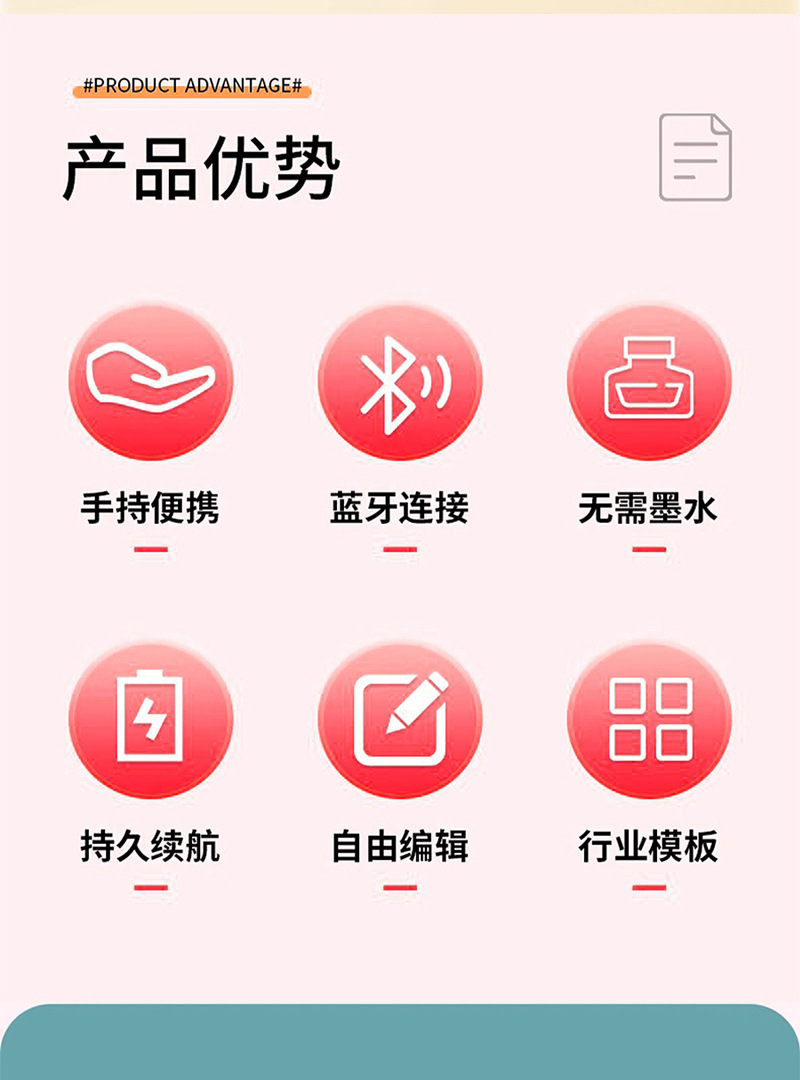 #PRODUCT ADVANTAGE#

产品优势

手持便携

蓝牙连接

无需墨水

持久续航

自由编辑

行业模板