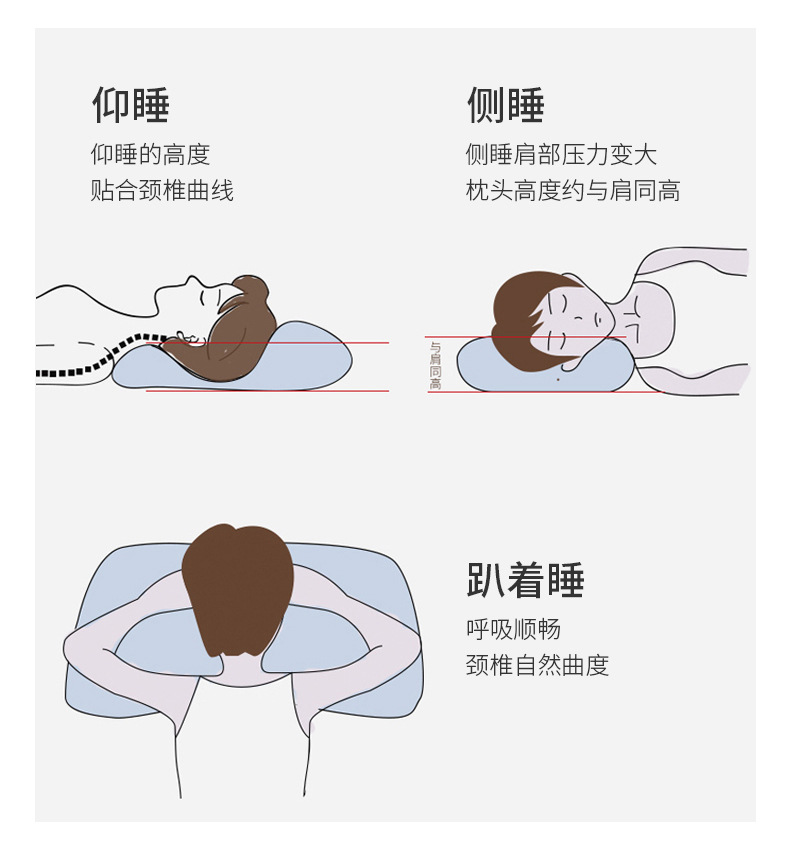 仰睡

仰睡的高度
贴合颈椎曲线

侧睡

侧睡肩部压力变大
枕头高度约与肩同高

与肩同高

趴着睡

呼吸顺畅
颈椎自然曲度