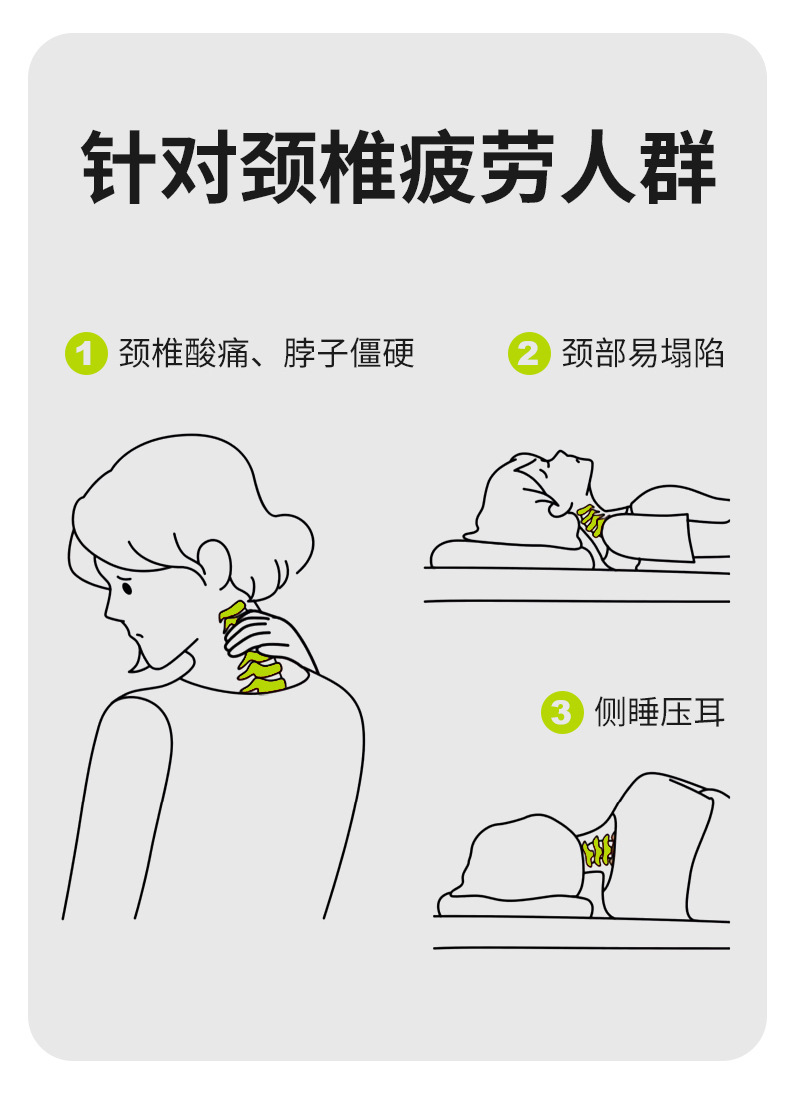 针对颈椎疲劳人群

1 颈椎酸痛、脖子僵硬

2 颈部易塌陷

3 侧睡压耳