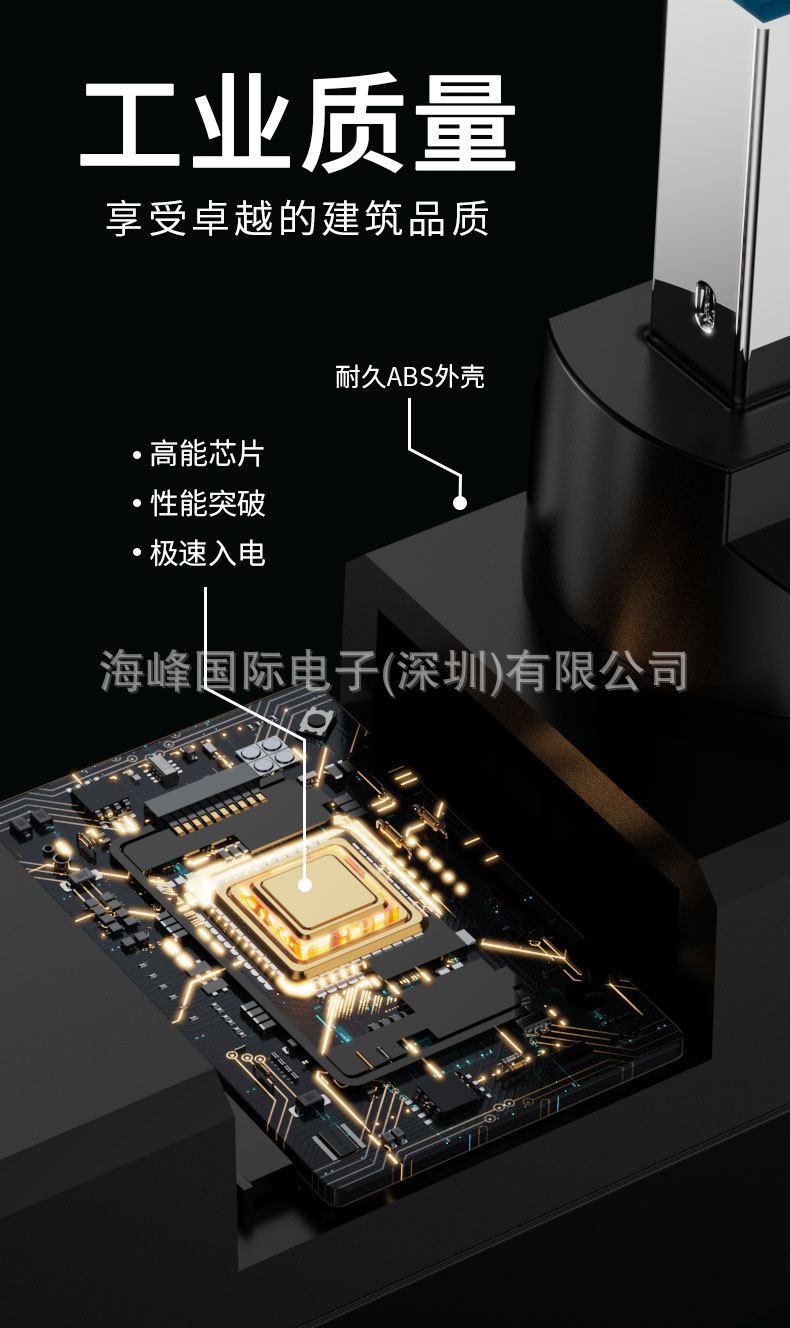 工业质量

享受卓越的建筑品质

耐久ABS外壳

• 高能芯片
• 性能突破
• 极速入电

海峰国际电子(深圳)有限公司