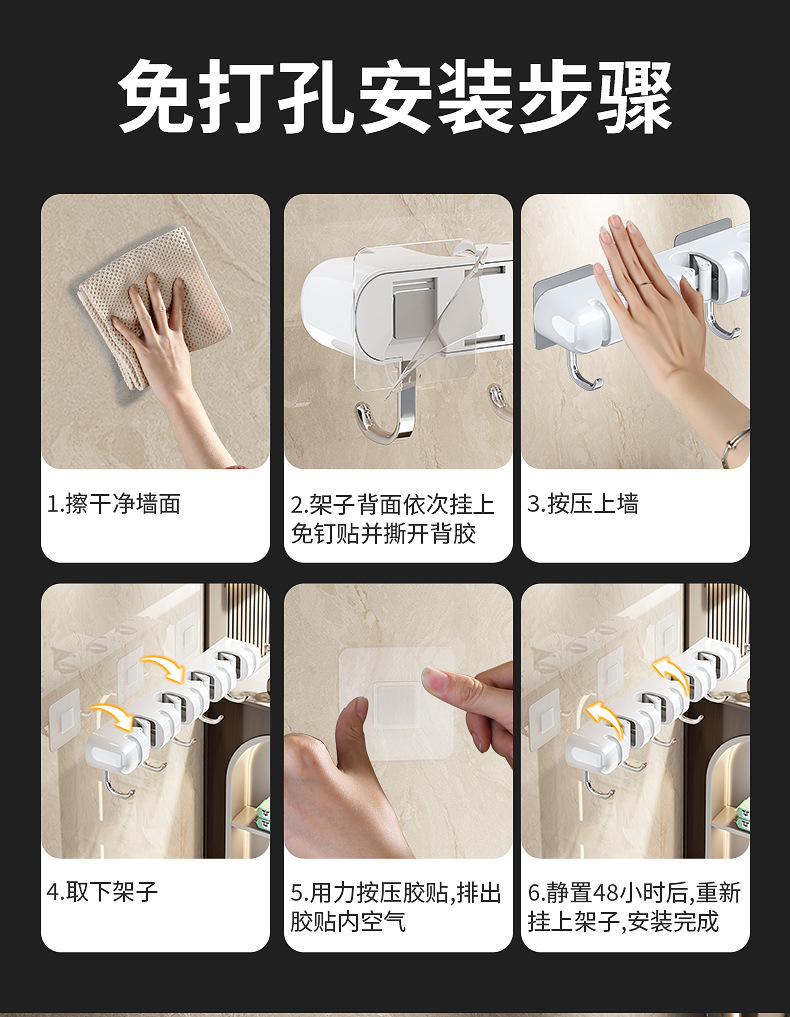 免打孔安装步骤

1.擦干净墙面

2.架子背面依次挂上免钉贴并撕开背胶

3.按压上墙

4.取下架子

5.用力按压胶贴,排出胶贴内空气

6.静置48小时后,重新挂上架子,安装完成