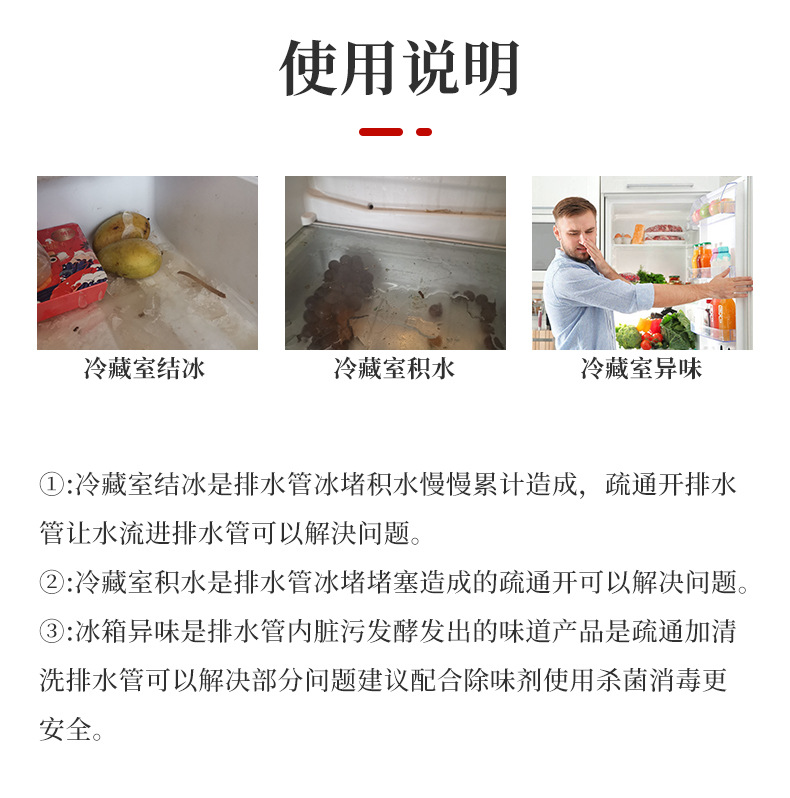 使用说明

冷藏室结冰

冷藏室积水

冷藏室异味

①:冷藏室结冰是排水管冰堵积水慢慢累计造成，疏通开排水管让水流进排水管可以解决问题。

②:冷藏室积水是排水管冰堵堵塞造成的疏通开可以解决问题。

③:冰箱异味是排水管内脏污发酵发出的味道产品是疏通加清洗排水管可以解决部分问题建议配合除味剂使用杀菌消毒更安全。