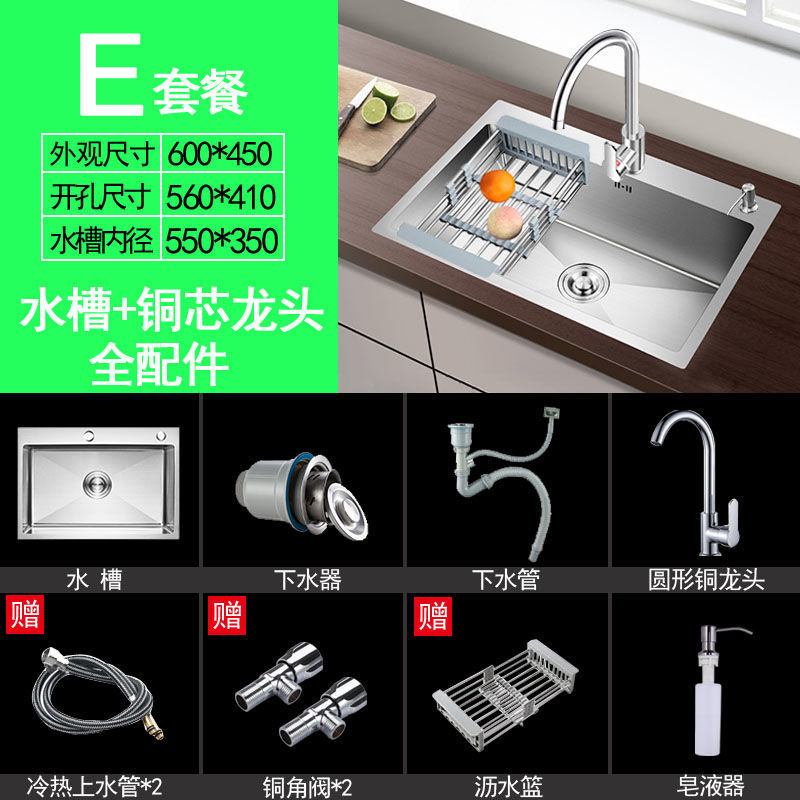 E 套餐

| 外观尺寸 | 600*450 |
|---|---|
| 开孔尺寸 | 560*410 |
| 水槽内径 | 550*350 |

水槽+铜芯龙头
全配件

水 槽

下水器

下水管

圆形铜龙头

赠

冷热上水管*2

赠

铜角阀*2

赠

沥水篮

皂液器