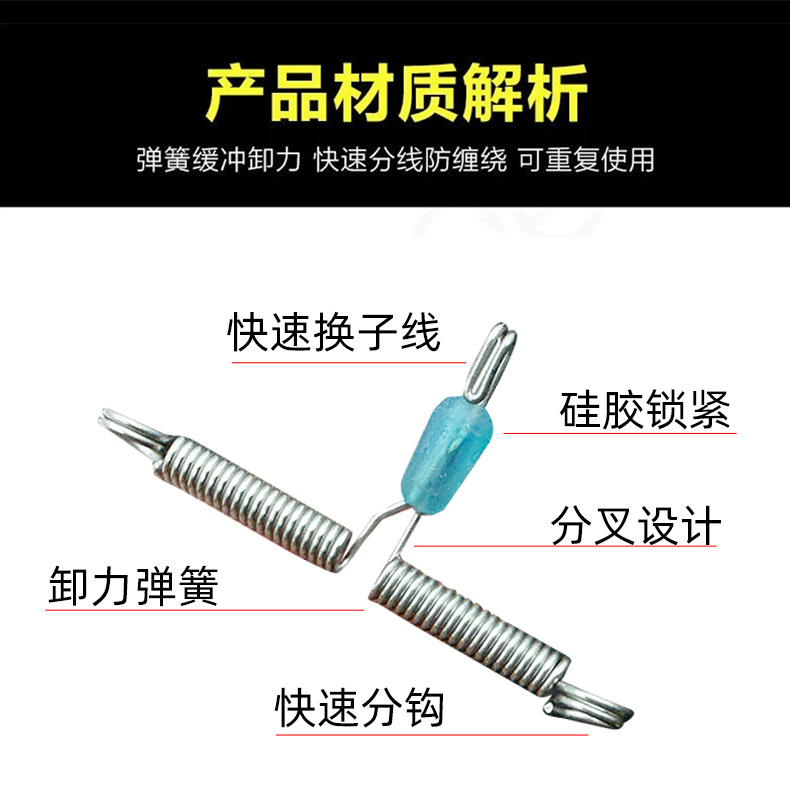 产品材质解析

弹簧缓冲卸力 快速分线防缠绕 可重复使用

快速换子线

硅胶锁紧

分叉设计

卸力弹簧

快速分钩