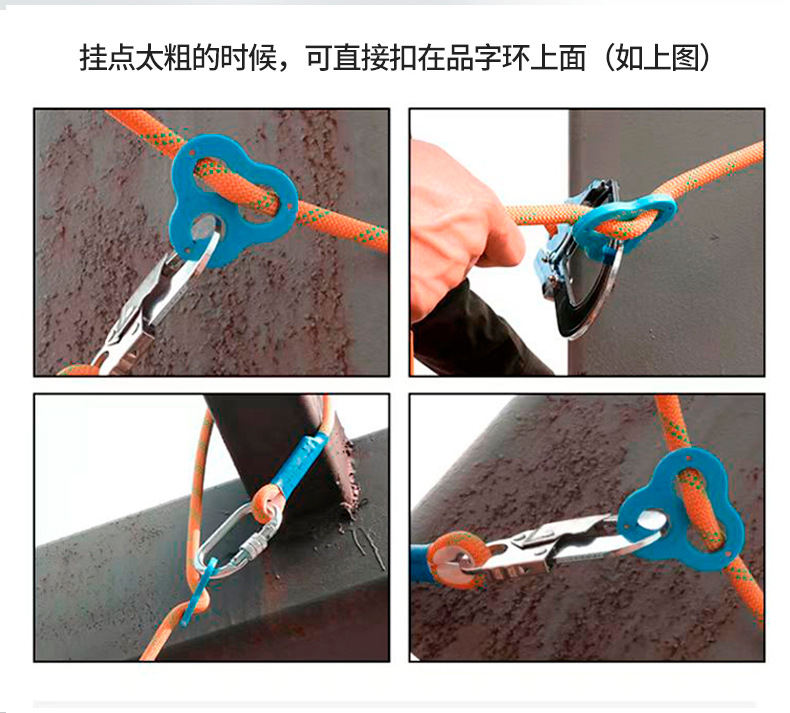 挂点太粗的时候，可直接扣在品字环上面（如上图）