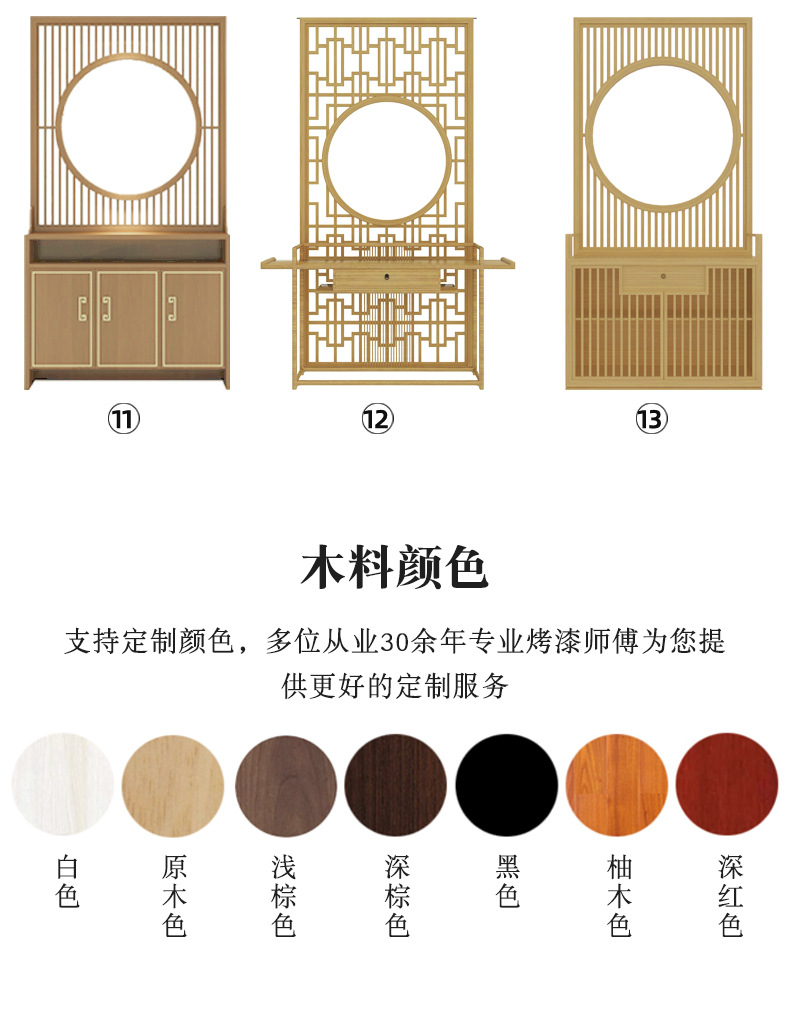 ⑪ ⑫ ⑬

木料颜色

支持定制颜色，多位从业30余年专业烤漆师傅为您提供更好的定制服务

白色 原木色 浅棕色 深棕色 黑色 柚木色 深红色