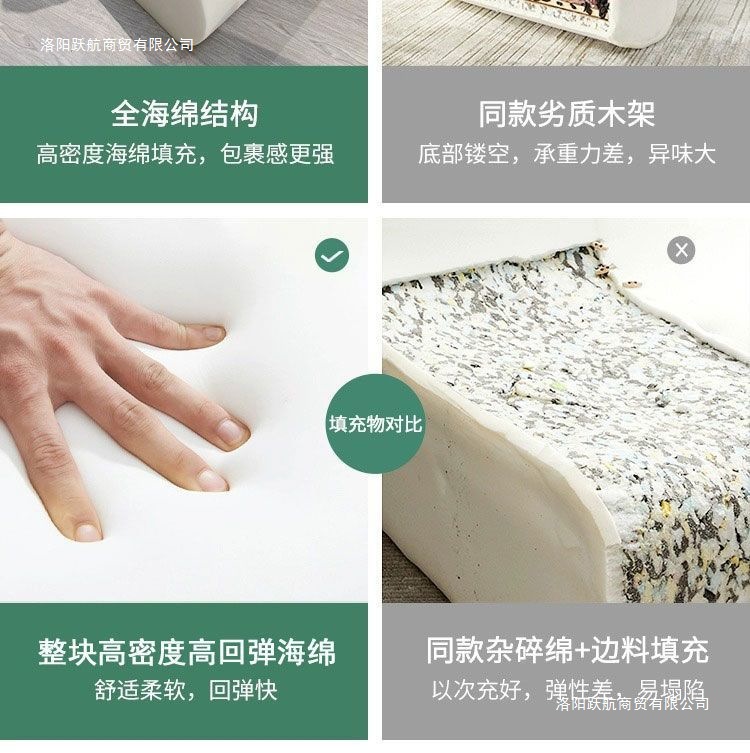 洛阳跃航商贸有限公司

全海绵结构
高密度海绵填充，包裹感更强

同款劣质木架
底部镂空，承重力差，异味大

填充物对比

整块高密度高回弹海绵
舒适柔软，回弹快

同款杂碎绵+边料填充
以次充好，弹性差，易塌陷

洛阳跃航商贸有限公司