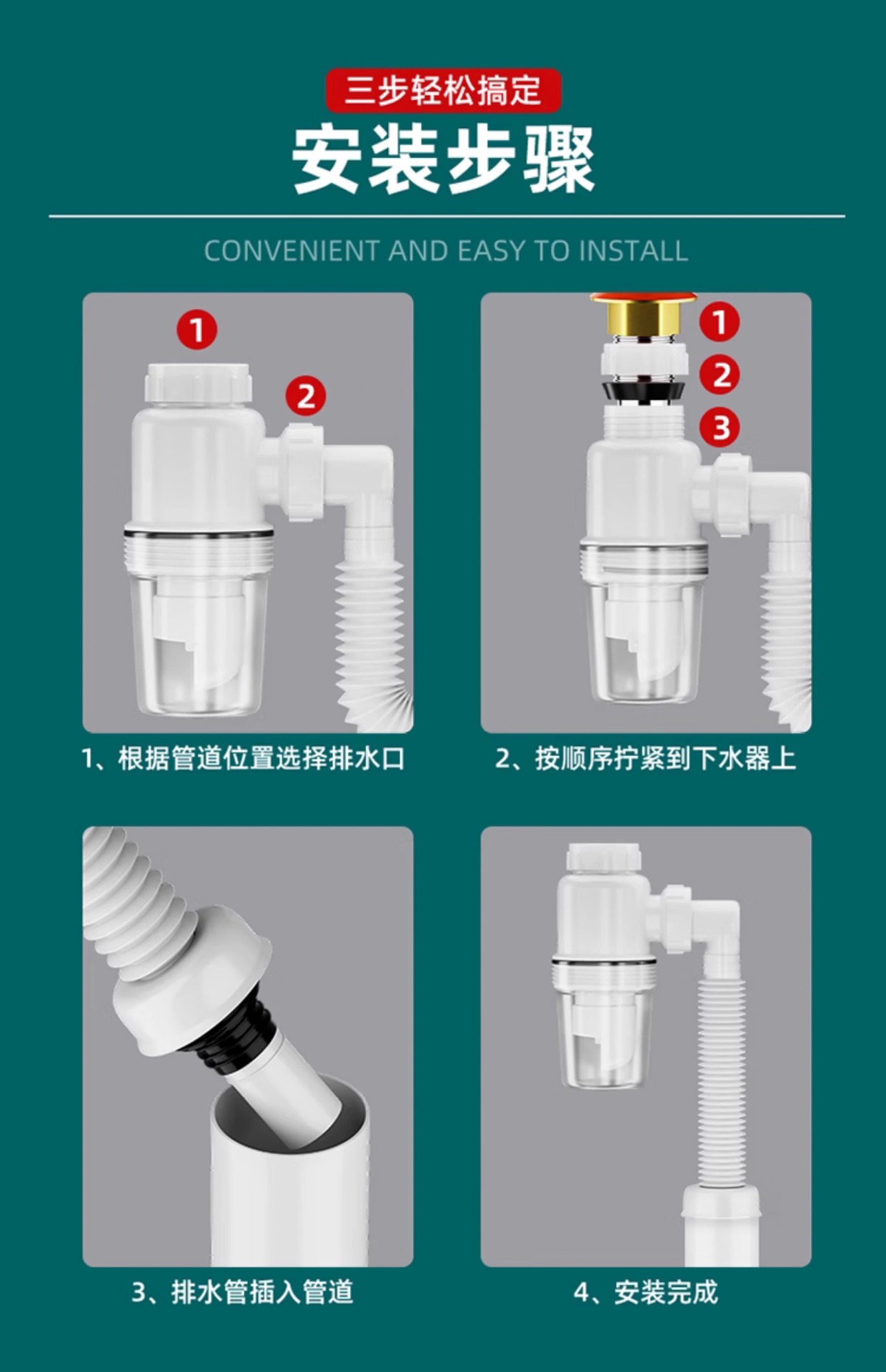 三步轻松搞定

安装步骤

CONVENIENT AND EASY TO INSTALL

1

2

1、根据管道位置选择排水口

1

2

3

2、按顺序拧紧到下水器上

3、排水管插入管道

4、安装完成