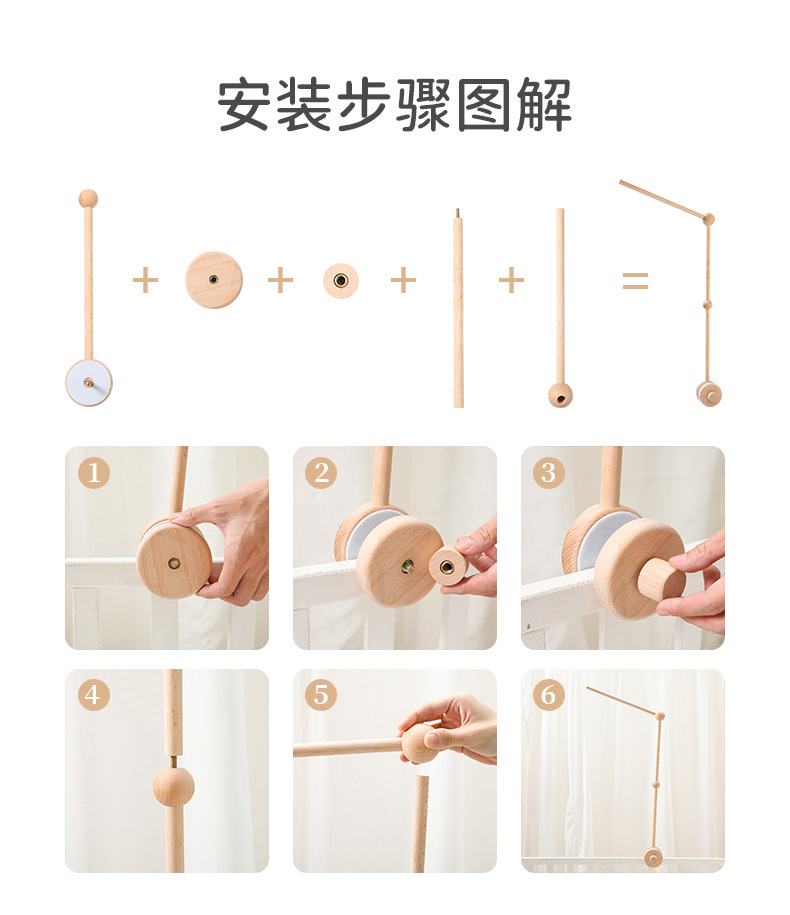 安装步骤图解

+ + + + =

1

2

3

4

5

6