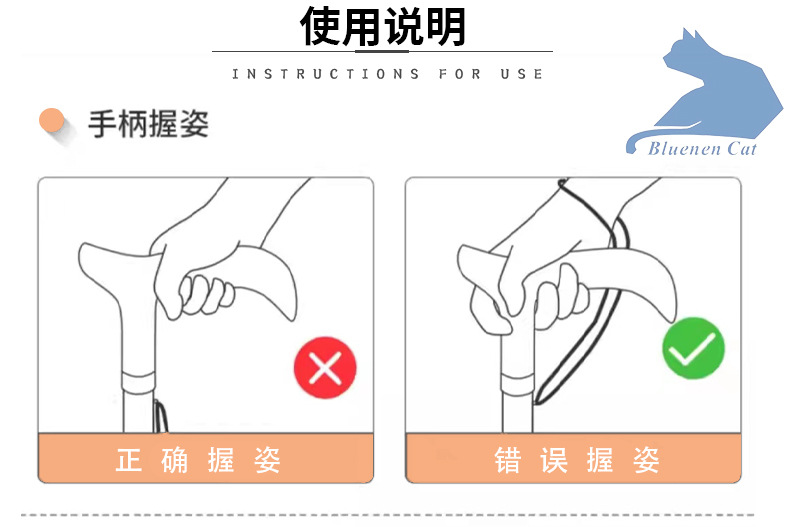 使用说明

INSTRUCTIONS FOR USE

Bluenen Cat

手柄握姿

正确握姿

错误握姿