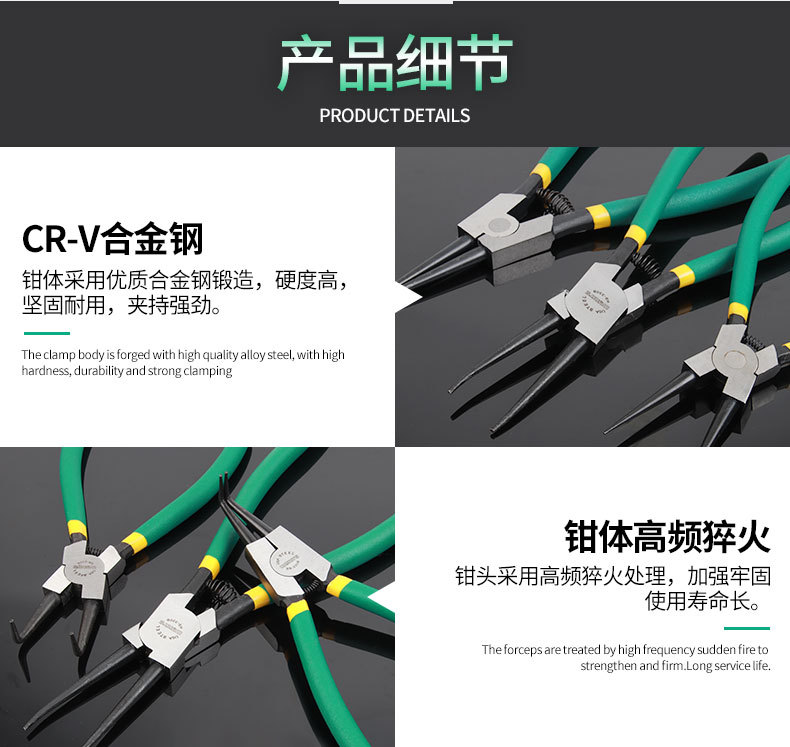 产品细节
PRODUCT DETAILS

CR-V合金钢
钳体采用优质合金钢锻造，硬度高，坚固耐用，夹持强劲。

The clamp body is forged with high quality alloy steel, with high hardness, durability and strong clamping

钳体高频猝火
钳头采用高频猝火处理，加强牢固使用寿命长。

The forceps are treated by high frequency sudden fire to strengthen and firm.Long service life.