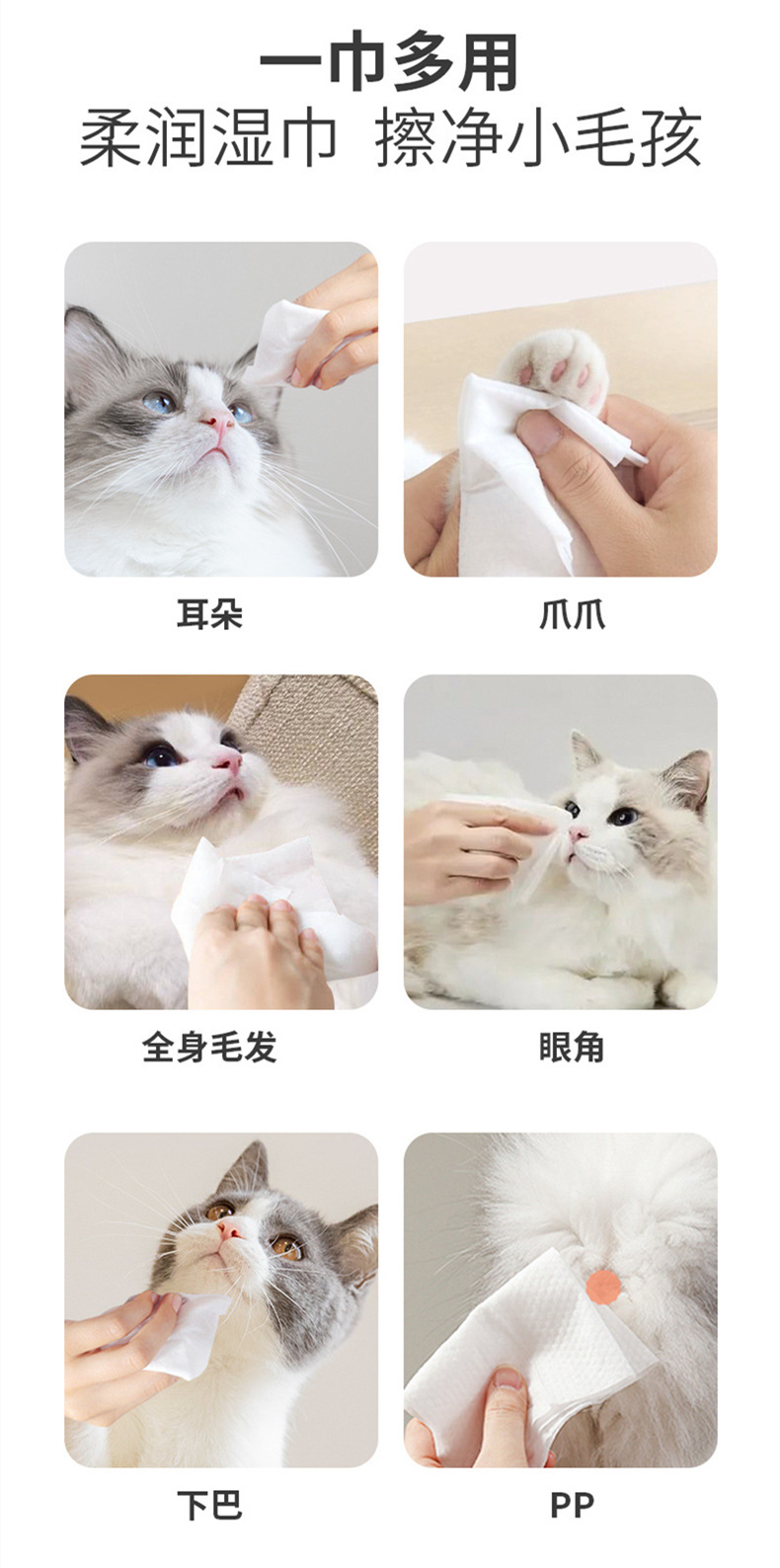 一巾多用
柔润湿巾 擦净小毛孩

耳朵

爪爪

全身毛发

眼角

下巴

PP