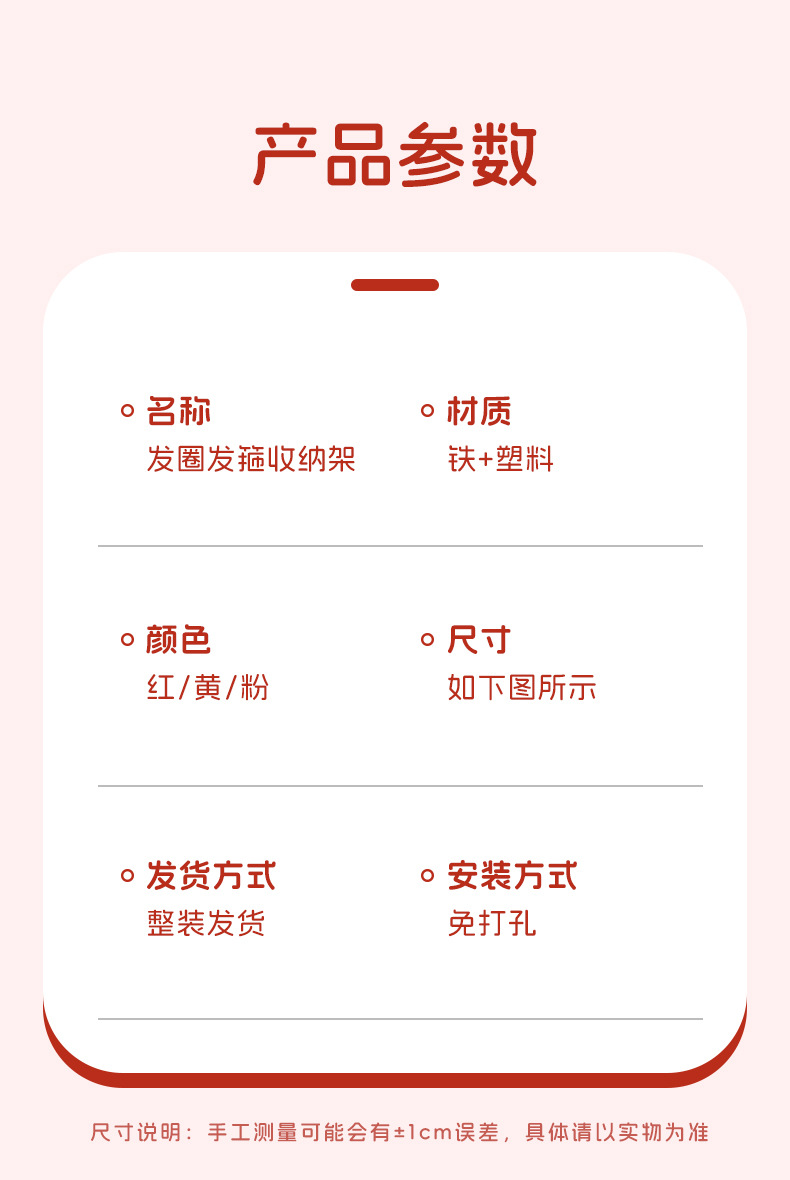 产品参数

名称
发圈发箍收纳架

材质
铁+塑料

颜色
红/黄/粉

尺寸
如下图所示

发货方式
整装发货

安装方式
免打孔

尺寸说明：手工测量可能会有±1cm误差，具体请以实物为准