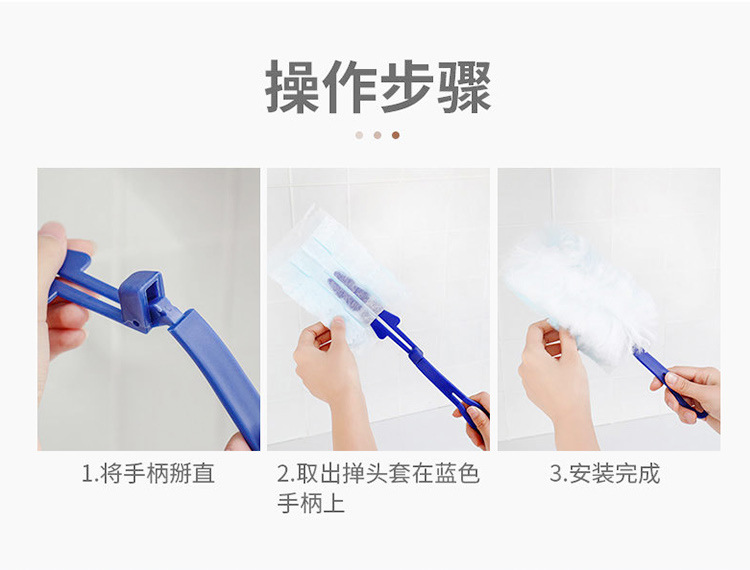 操作步骤

1.将手柄掰直

2.取出掸头套在蓝色手柄上

3.安装完成