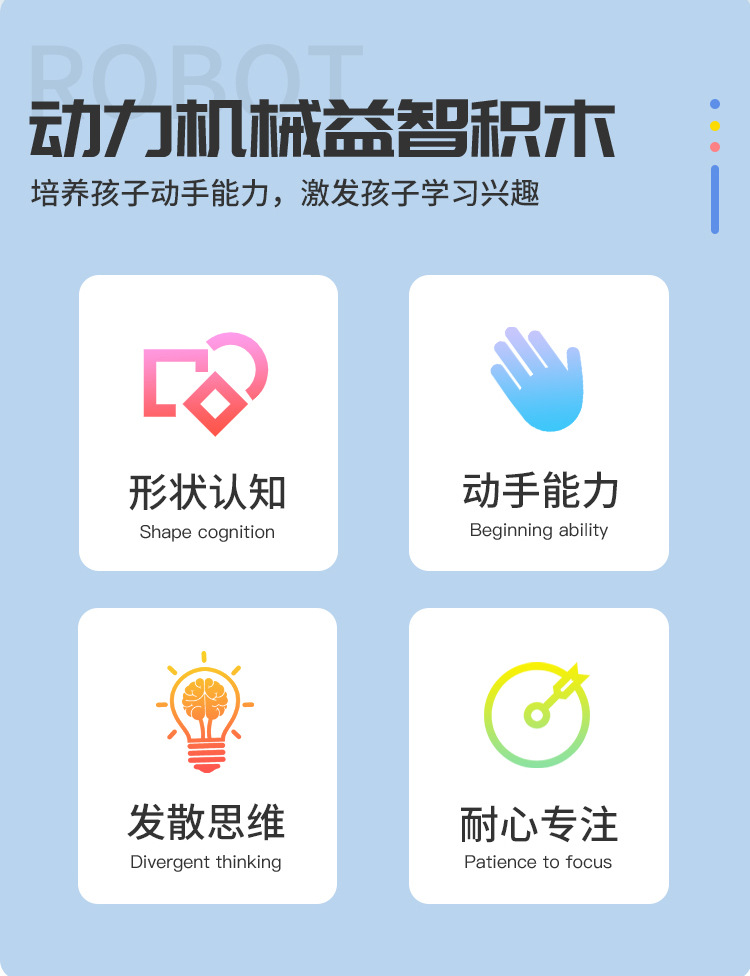 ROBOT
动力机械益智积木

培养孩子动手能力，激发孩子学习兴趣

形状认知
Shape cognition

动手能力
Beginning ability

发散思维
Divergent thinking

耐心专注
Patience to focus