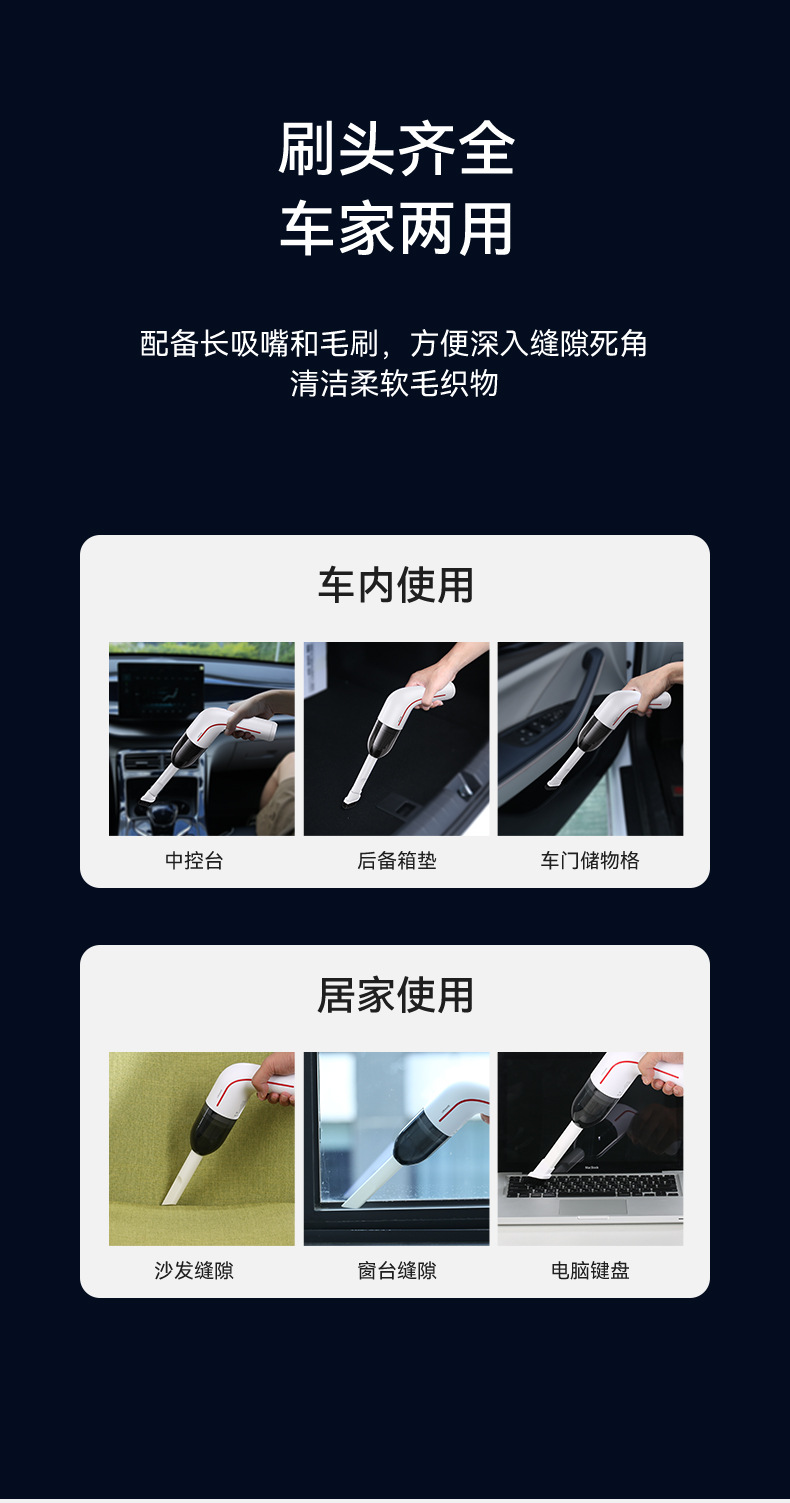 刷头齐全
车家两用

配备长吸嘴和毛刷，方便深入缝隙死角
清洁柔软毛织物

车内使用

中控台

后备箱垫

车门储物格

居家使用

沙发缝隙

窗台缝隙

电脑键盘