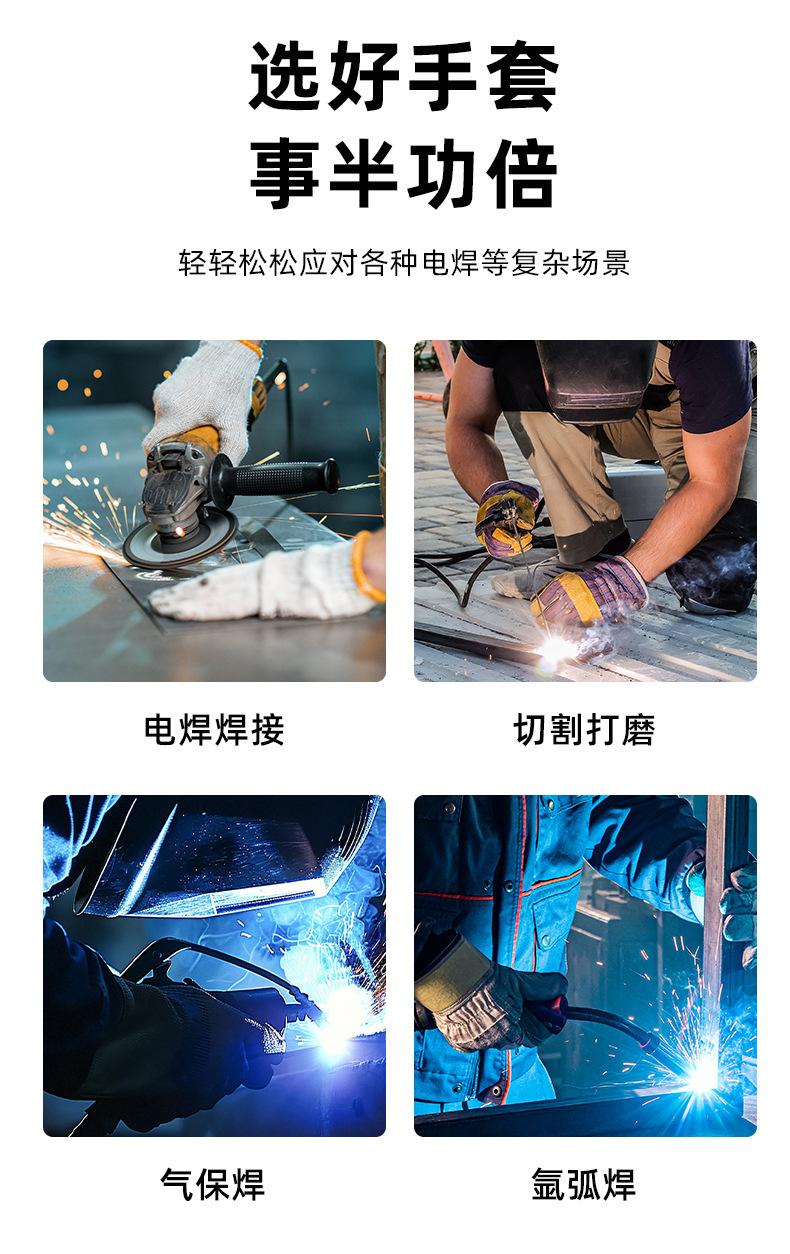 选好手套
事半功倍

轻轻松松应对各种电焊等复杂场景

电焊焊接

切割打磨

气保焊

氩弧焊