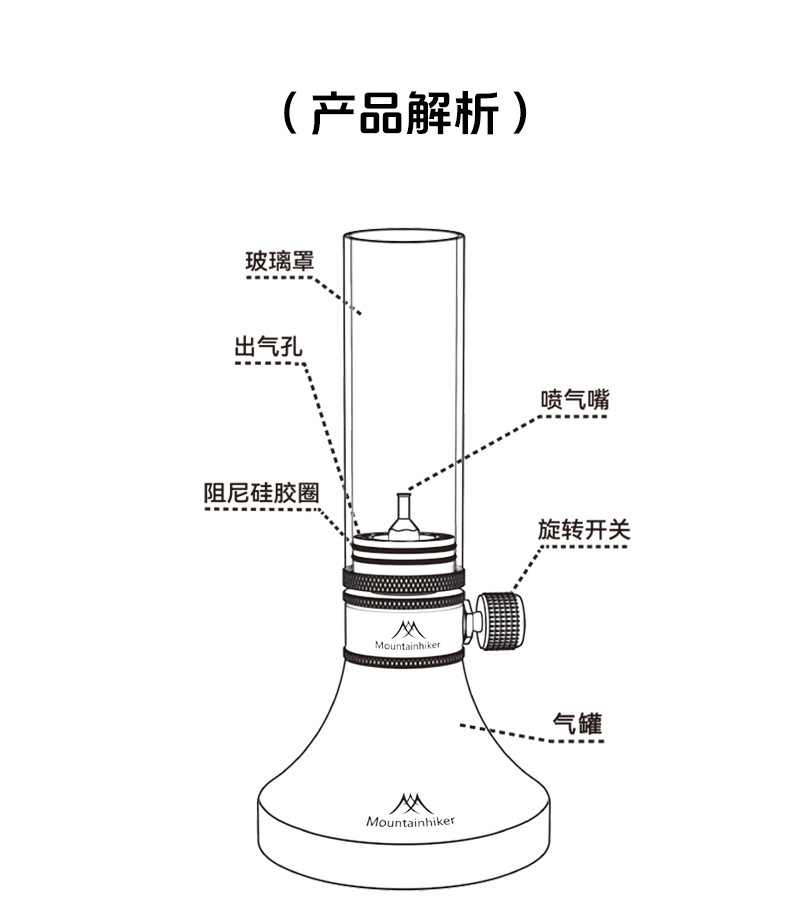 （产品解析）

玻璃罩

出气孔

喷气嘴

阻尼硅胶圈

旋转开关

Mountainhiker

气罐

Mountainhiker