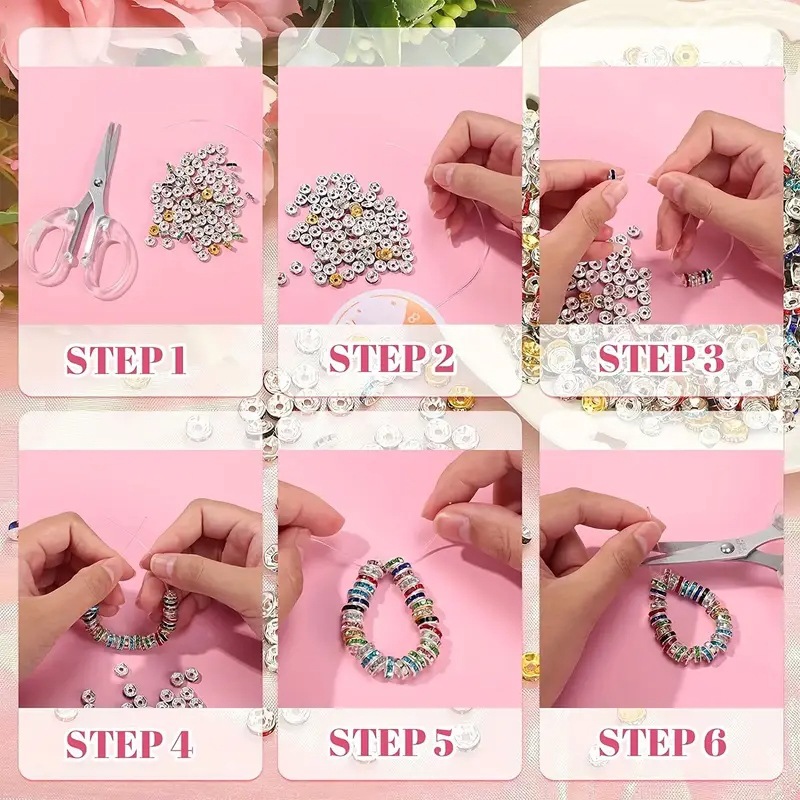 STEP 1

STEP 2

STEP 3

STEP 4

STEP 5

STEP 6