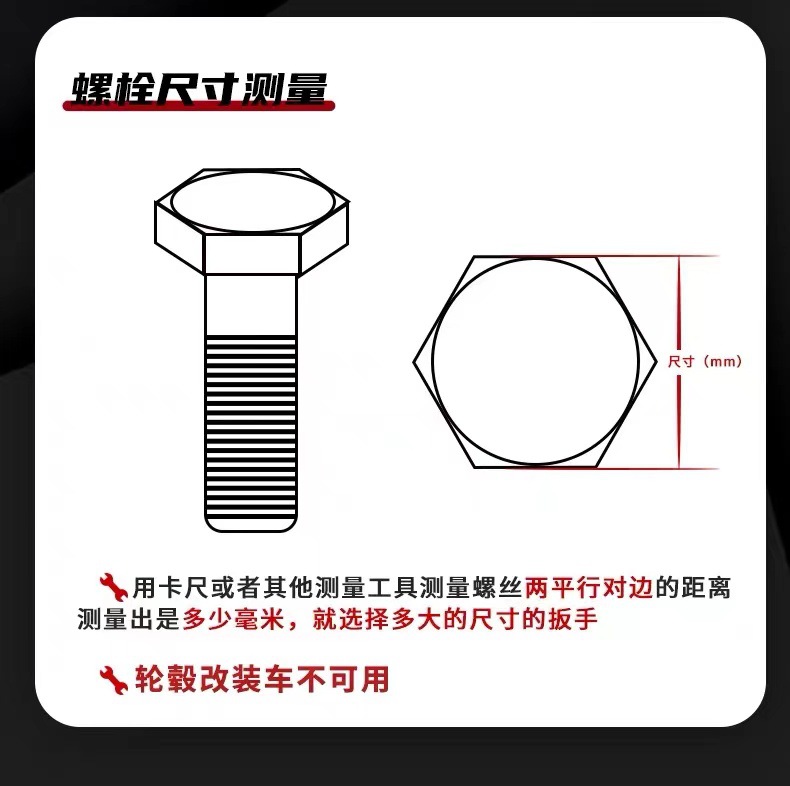 螺栓尺寸测量

尺寸（mm）

用卡尺或者其他测量工具测量螺丝两平行对边的距离测量出是多少毫米，就选择多大的尺寸的扳手

轮毂改装车不可用