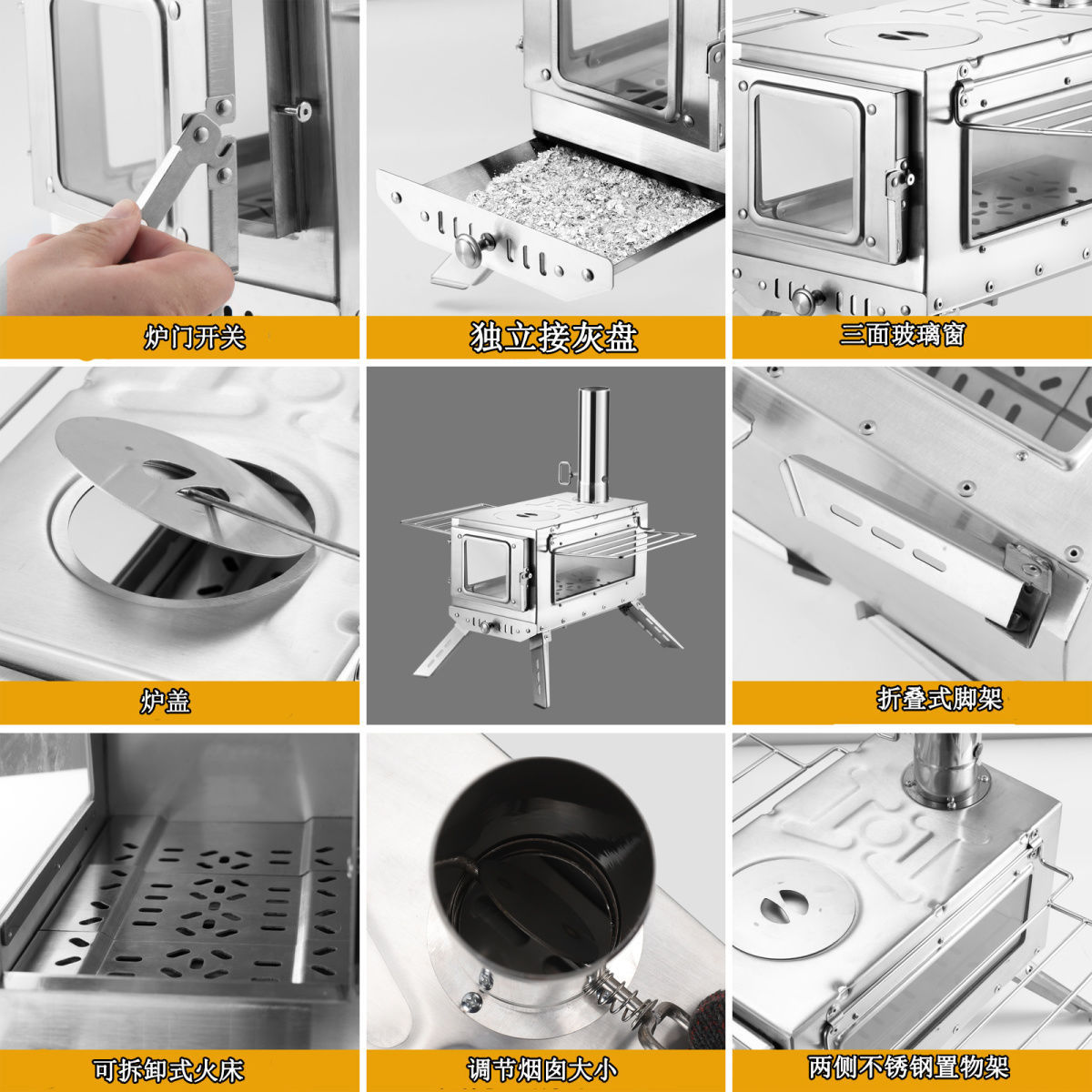 炉门开关

独立接灰盘

三面玻璃窗

炉盖

折叠式脚架

可拆卸式火床

调节烟囱大小

两侧不锈钢置物架