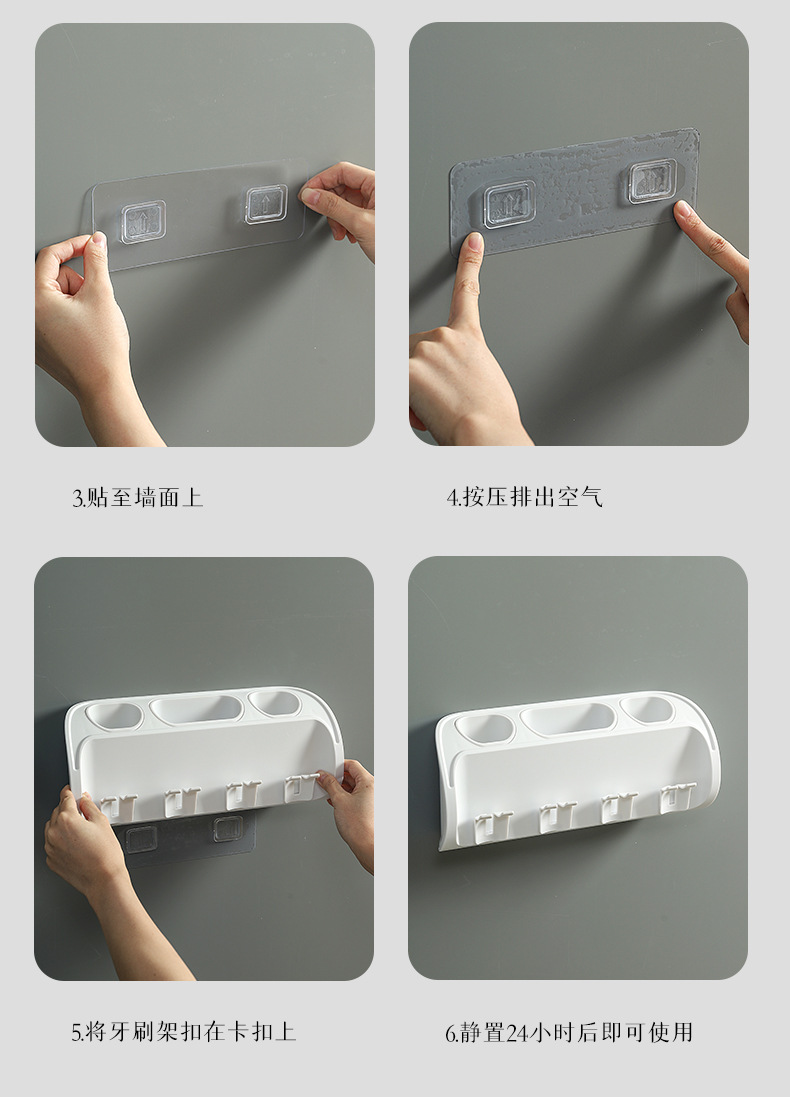 3.贴至墙面上

4.按压排出空气

5.将牙刷架扣在卡扣上

6.静置24小时后即可使用