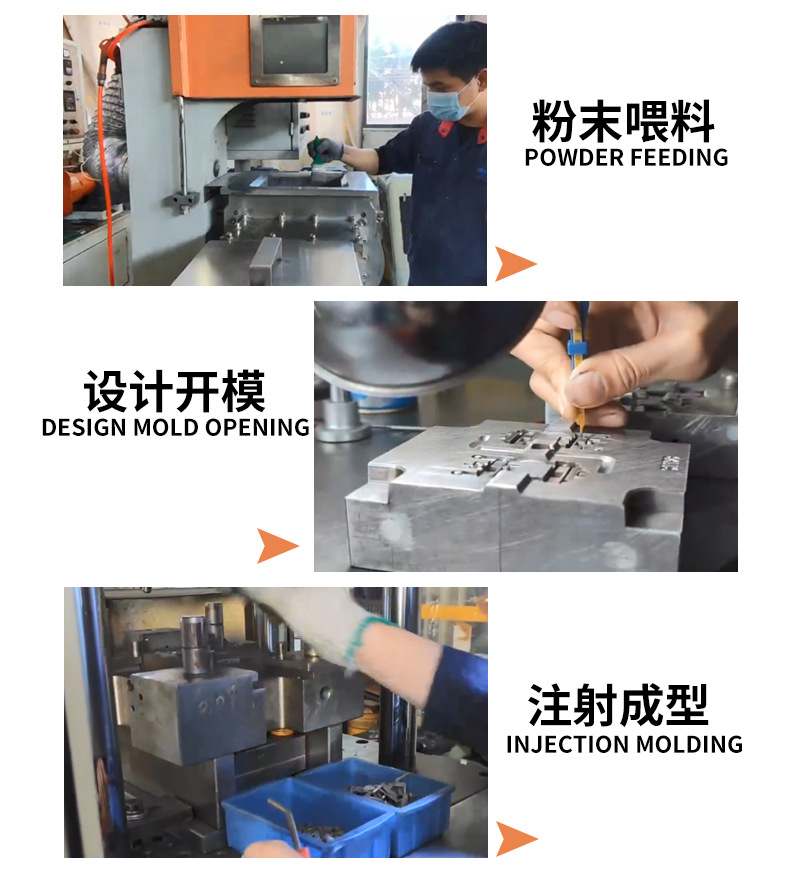 粉末喂料
POWDER FEEDING

设计开模
DESIGN MOLD OPENING

注射成型
INJECTION MOLDING