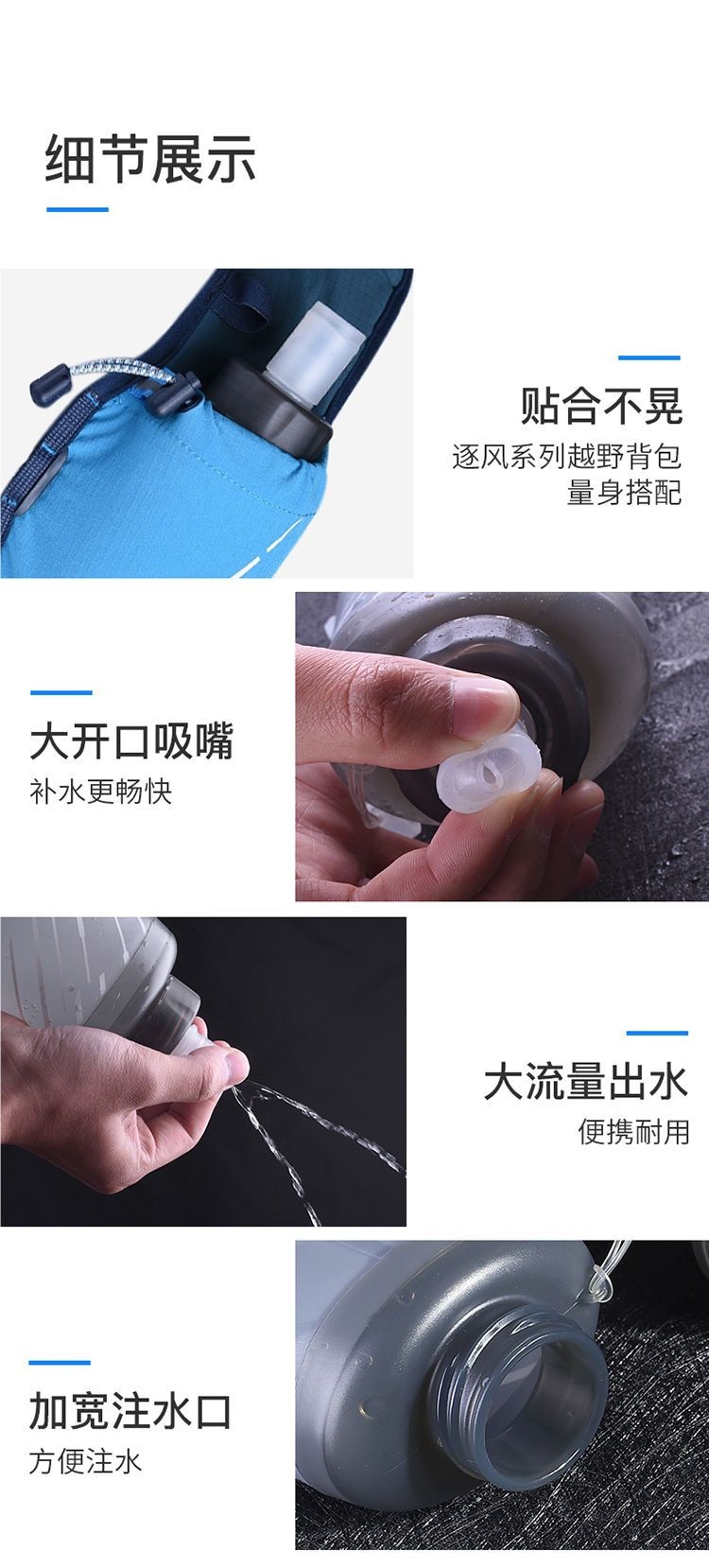 细节展示

贴合不晃
逐风系列越野背包
量身搭配

大开口吸嘴
补水更畅快

大流量出水
便携耐用

加宽注水口
方便注水