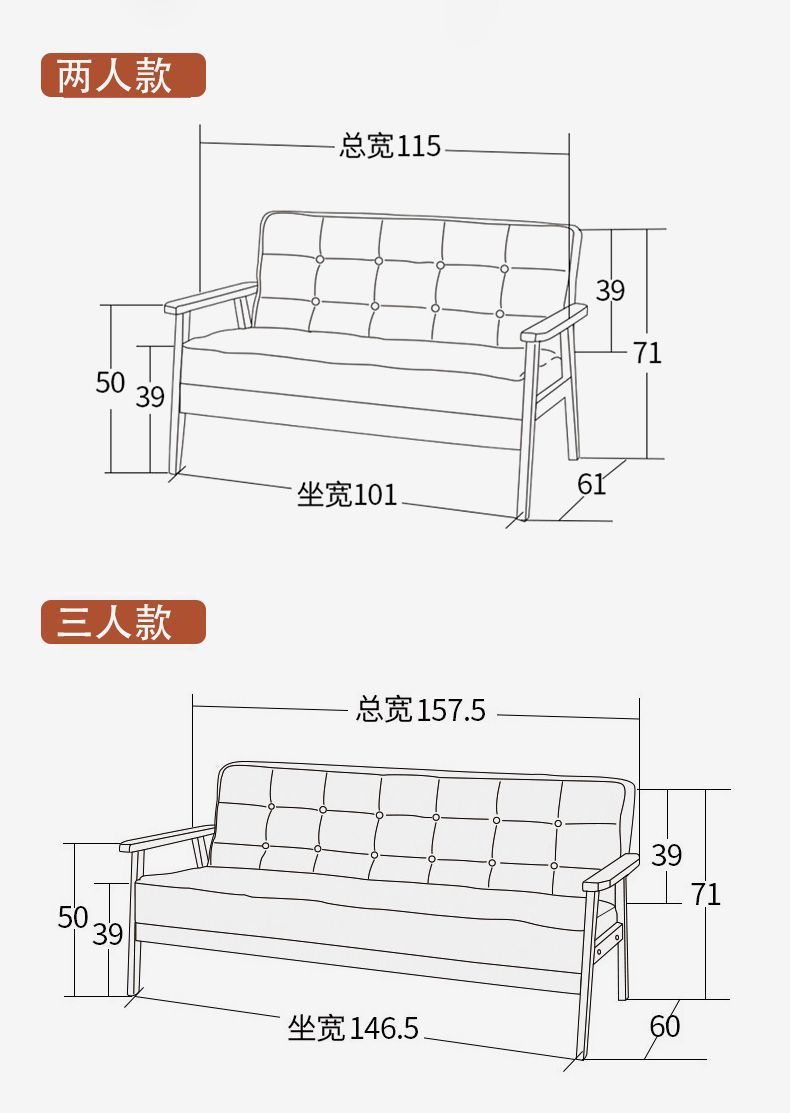 两人款

总宽115

39

71

50

39

坐宽101

61

三人款

总宽157.5

39

71

50

39

坐宽146.5

60