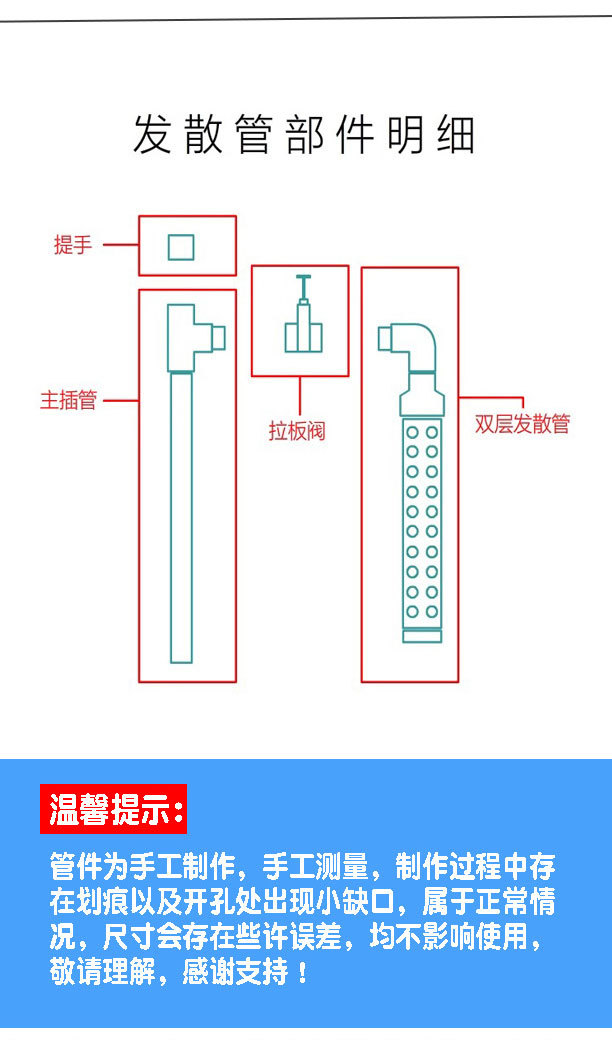 发散管部件明细

提手

主插管

拉板阀

双层发散管

温馨提示:

管件为手工制作，手工测量，制作过程中存在划痕以及开孔处出现小缺口，属于正常情况，尺寸会存在些许误差，均不影响使用，敬请理解，感谢支持！