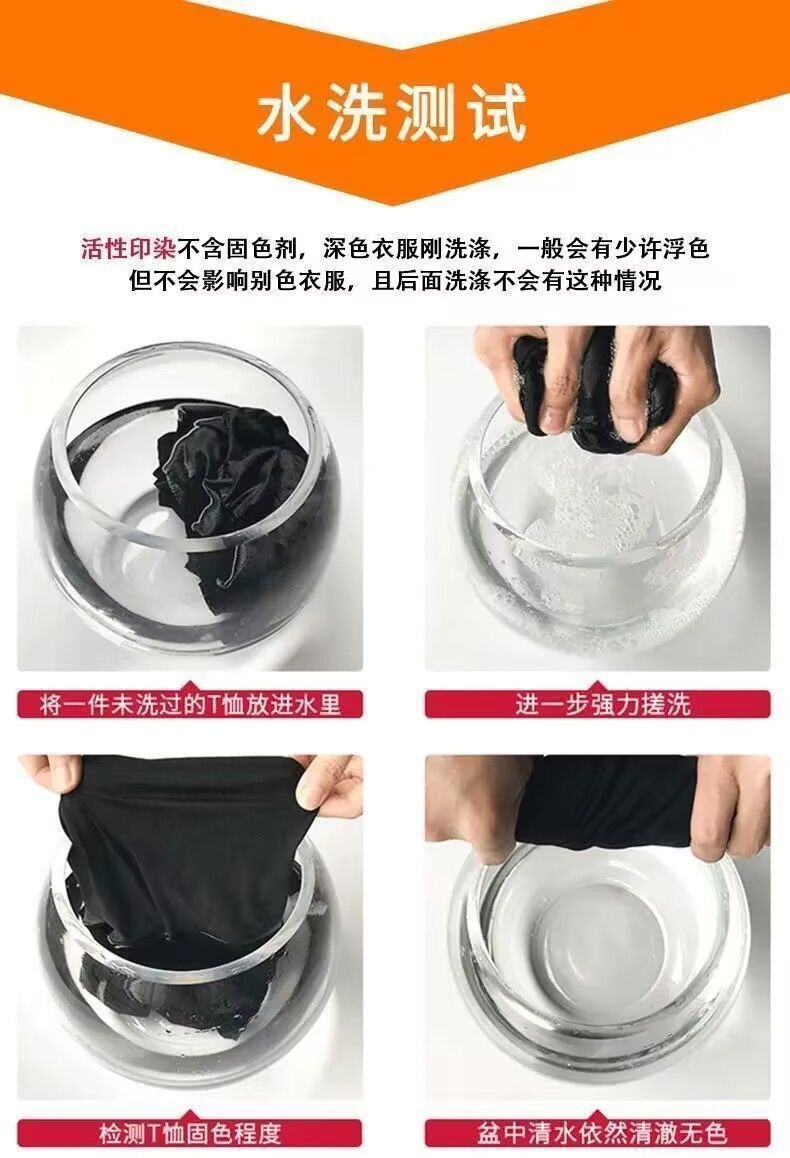 水洗测试

活性印染不含固色剂，深色衣服刚洗涤，一般会有少许浮色
但不会影响别色衣服，且后面洗涤不会有这种情况

将一件未洗过的T恤放进水里

进一步强力搓洗

检测T恤固色程度

盆中清水依然清澈无色