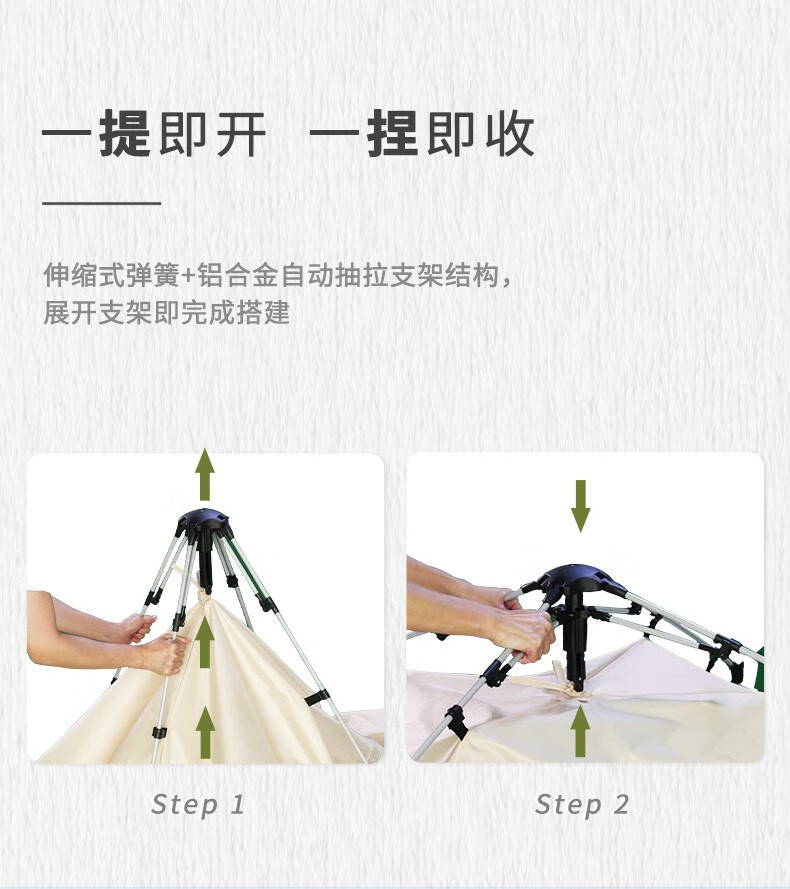 一提即开 一捏即收

伸缩式弹簧+铝合金自动抽拉支架结构，展开支架即完成搭建

Step 1

Step 2