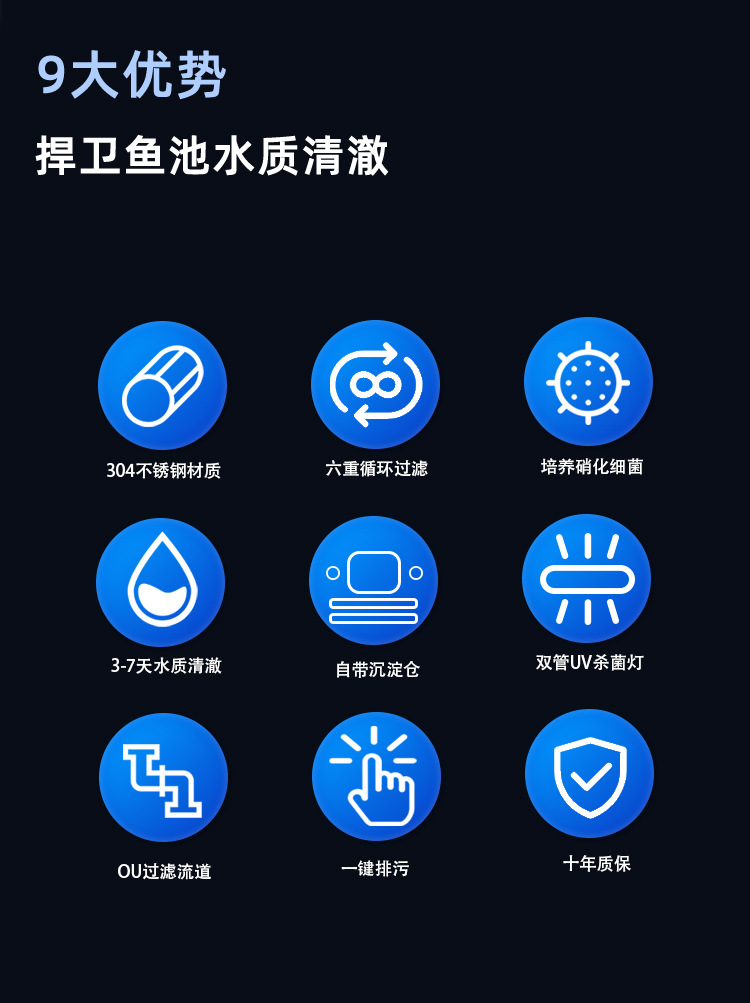 9大优势

捍卫鱼池水质清澈

304不锈钢材质

六重循环过滤

培养硝化细菌

3-7天水质清澈

自带沉淀仓

双管UV杀菌灯

OU过滤流道

一键排污

十年质保