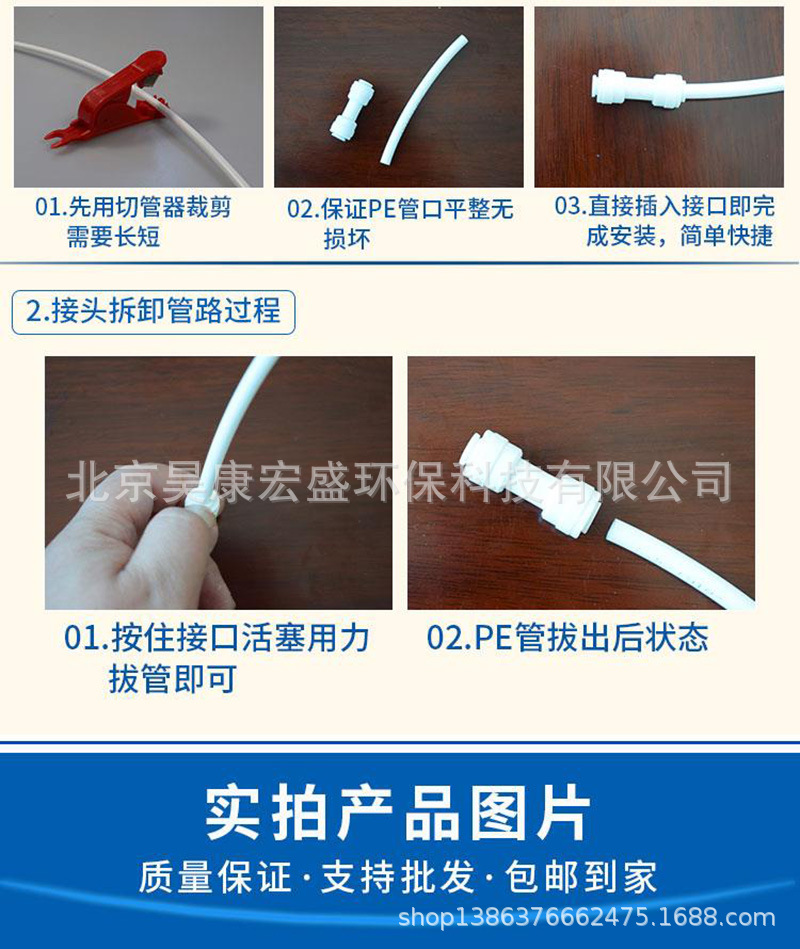 01.先用切管器裁剪需要长短

02.保证PE管口平整无损坏

03.直接插入接口即完成安装，简单快捷

2.接头拆卸管路过程

北京昊康宏盛环保科技有限公司

01.按住接口活塞用力拔管即可

02.PE管拔出后状态

实拍产品图片

质量保证·支持批发·包邮到家

shop1386376662475.1688.com