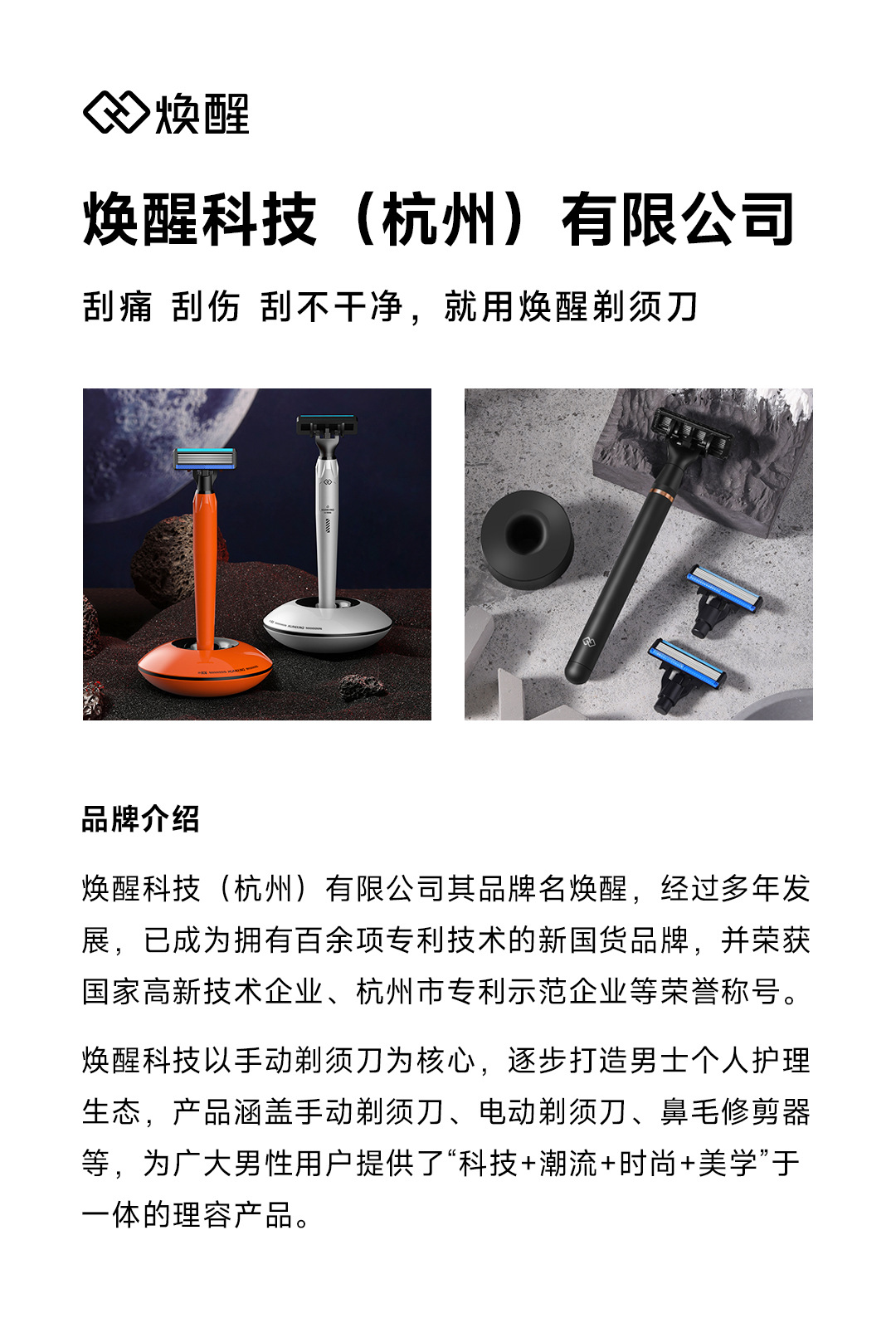 焕醒

焕醒科技（杭州）有限公司

刮痛 刮伤 刮不干净，就用焕醒剃须刀

品牌介绍

焕醒科技（杭州）有限公司其品牌名焕醒，经过多年发展，已成为拥有百余项专利技术的新国货品牌，并荣获国家高新技术企业、杭州市专利示范企业等荣誉称号。

焕醒科技以手动剃须刀为核心，逐步打造男士个人护理生态，产品涵盖手动剃须刀、电动剃须刀、鼻毛修剪器等，为广大男性用户提供了“科技+潮流+时尚+美学”于一体的理容产品。