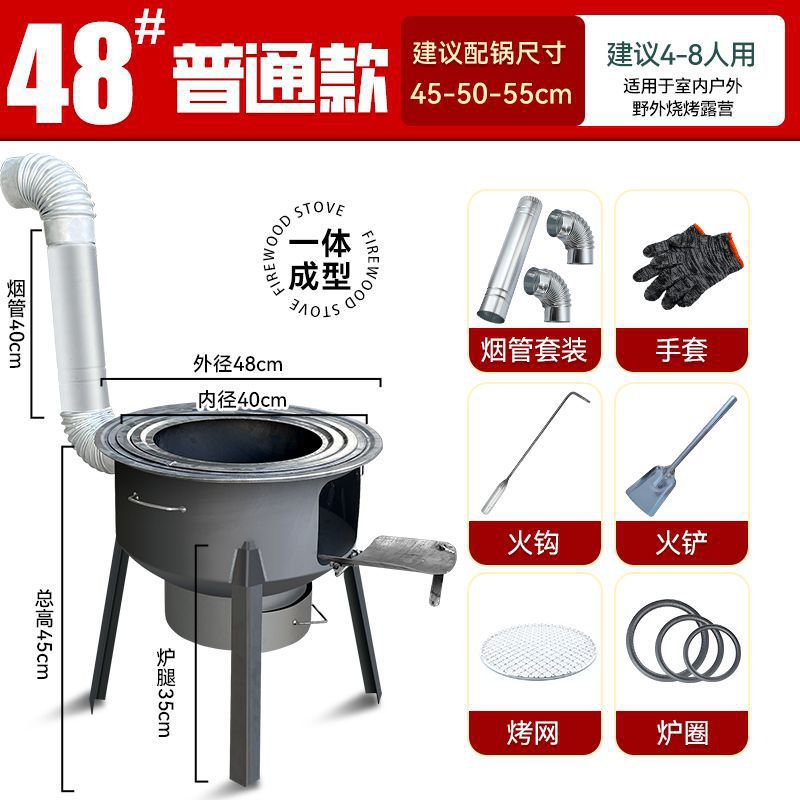 48# 普通款

建议配锅尺寸
45-50-55cm

建议4-8人用
适用于室内户外
野外烧烤露营

FIREWOOD STOVE
一体成型
FIREWOOD STOVE

烟管40cm

外径48cm

内径40cm

总高45cm

炉腿35cm

烟管套装

手套

火钩

火铲

烤网

炉圈