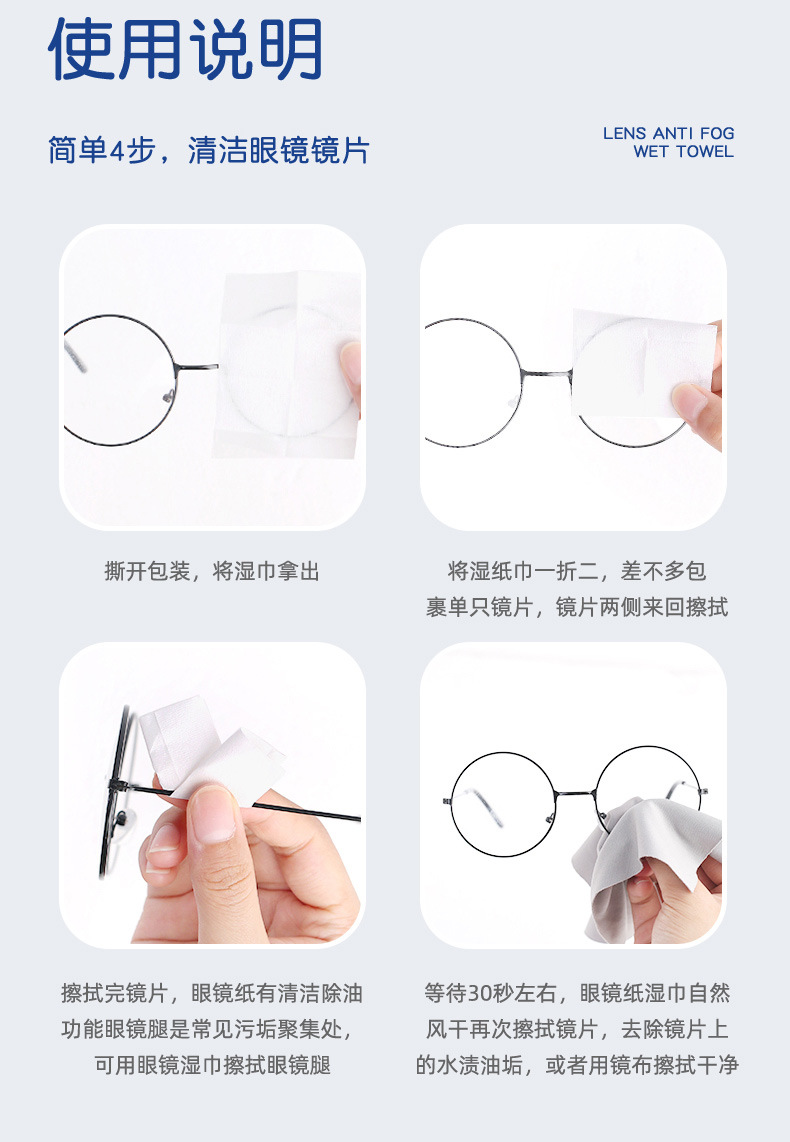 使用说明

简单4步，清洁眼镜镜片

LENS ANTI FOG
WET TOWEL

撕开包装，将湿巾拿出

将湿纸巾一折二，差不多包裹单只镜片，镜片两侧来回擦拭

擦拭完镜片，眼镜纸有清洁除油功能眼镜腿是常见污垢聚集处，可用眼镜湿巾擦拭眼镜腿

等待30秒左右，眼镜纸湿巾自然风干再次擦拭镜片，去除镜片上的水渍油垢，或者用镜布擦拭干净