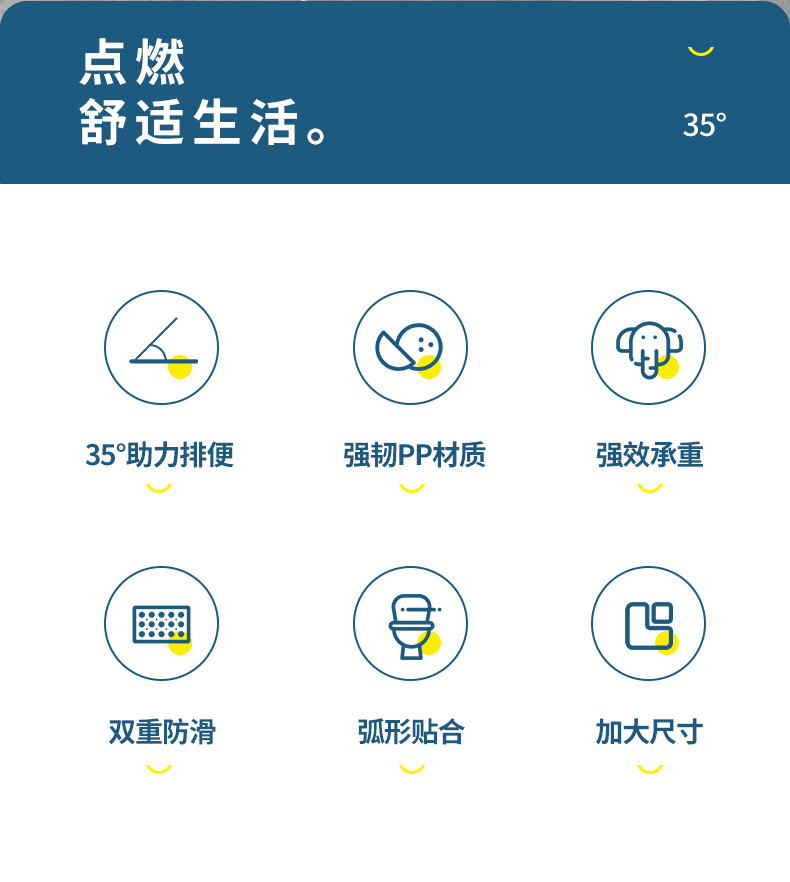 点燃
舒适生活。

35°

35°助力排便

强韧PP材质

强效承重

双重防滑

弧形贴合

加大尺寸