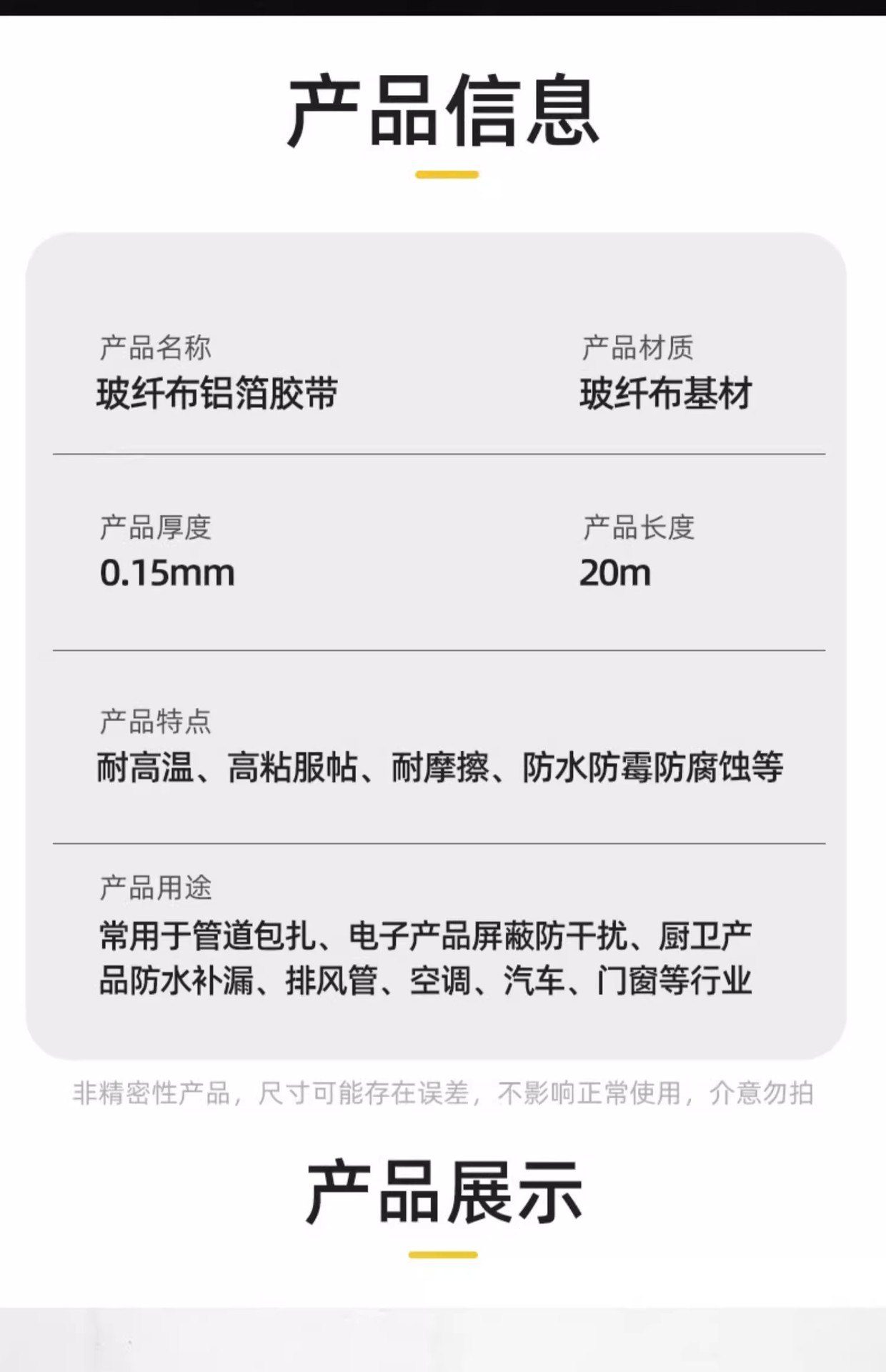 产品信息

产品名称
玻纤布铝箔胶带

产品材质
玻纤布基材

产品厚度
0.15mm

产品长度
20m

产品特点
耐高温、高粘服帖、耐摩擦、防水防霉防腐蚀等

产品用途
常用于管道包扎、电子产品屏蔽防干扰、厨卫产品防水补漏、排风管、空调、汽车、门窗等行业

非精密性产品，尺寸可能存在误差，不影响正常使用，介意勿拍

产品展示