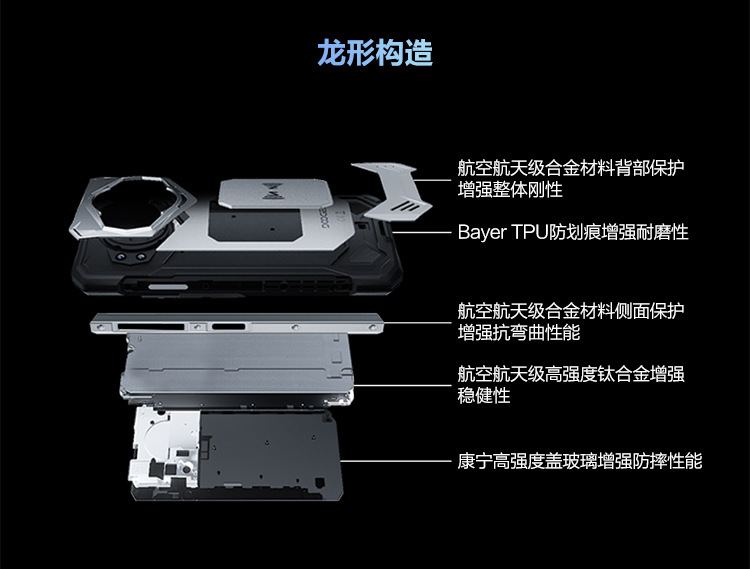 龙形构造

航空航天级合金材料背部保护增强整体刚性

Bayer TPU防划痕增强耐磨性

航空航天级合金材料侧面保护增强抗弯曲性能

航空航天级高强度钛合金增强稳健性

康宁高强度盖玻璃增强防摔性能