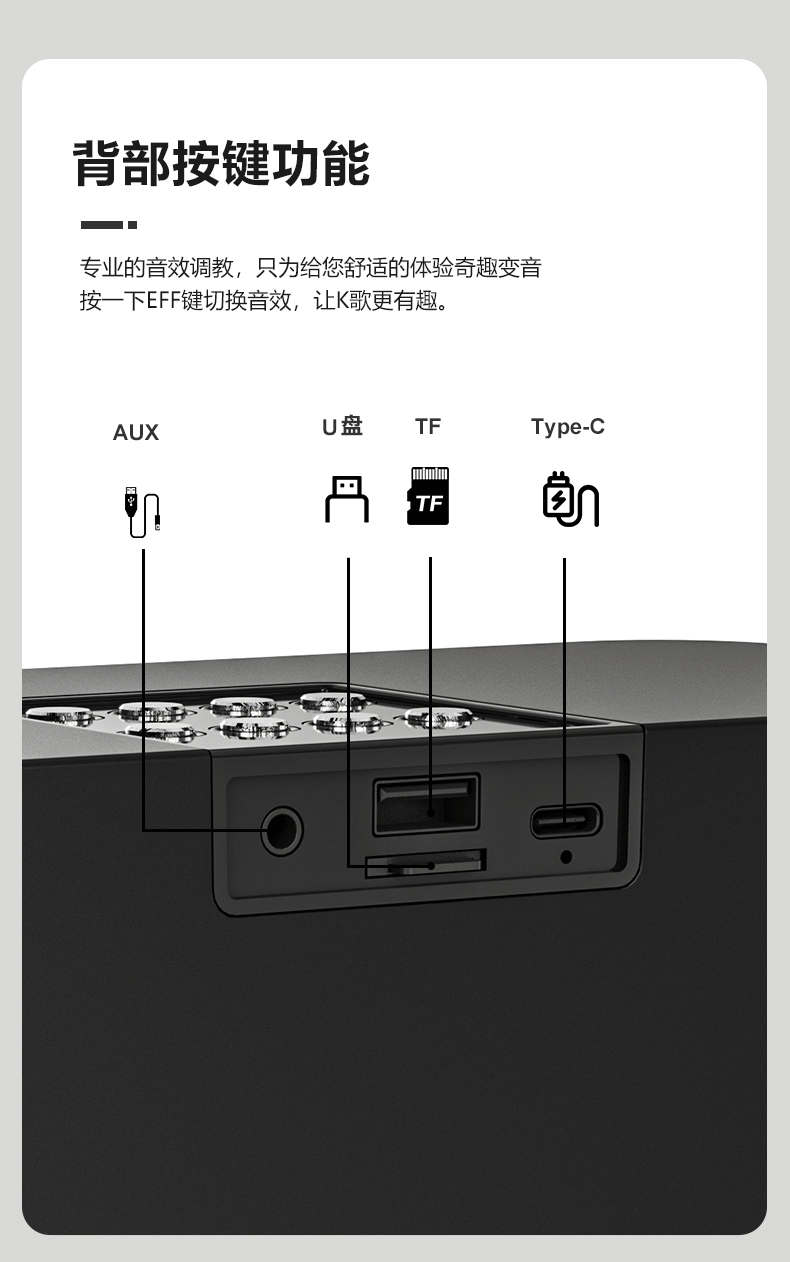 背部按键功能

专业的音效调教，只为给您舒适的体验奇趣变音
按一下EFF键切换音效，让K歌更有趣。

AUX

U盘

TF

TF

Type-C