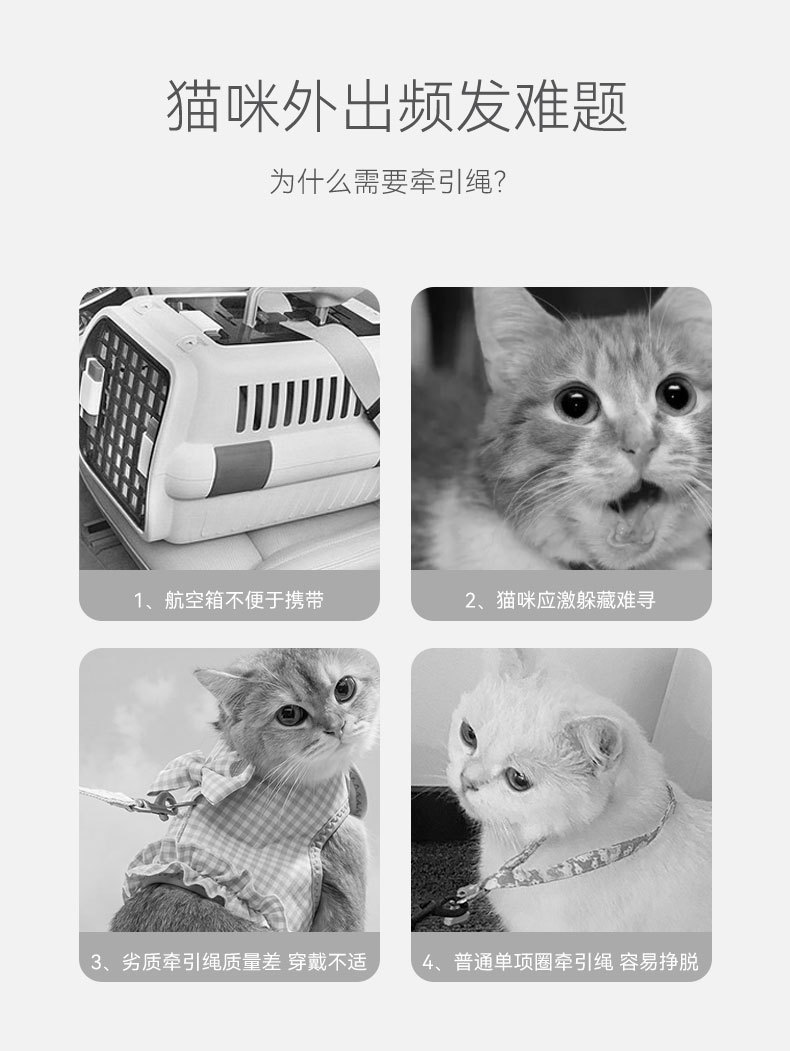 猫咪外出频发难题

为什么需要牵引绳?

1、航空箱不便于携带

2、猫咪应激躲藏难寻

3、劣质牵引绳质量差 穿戴不适

4、普通单项圈牵引绳 容易挣脱