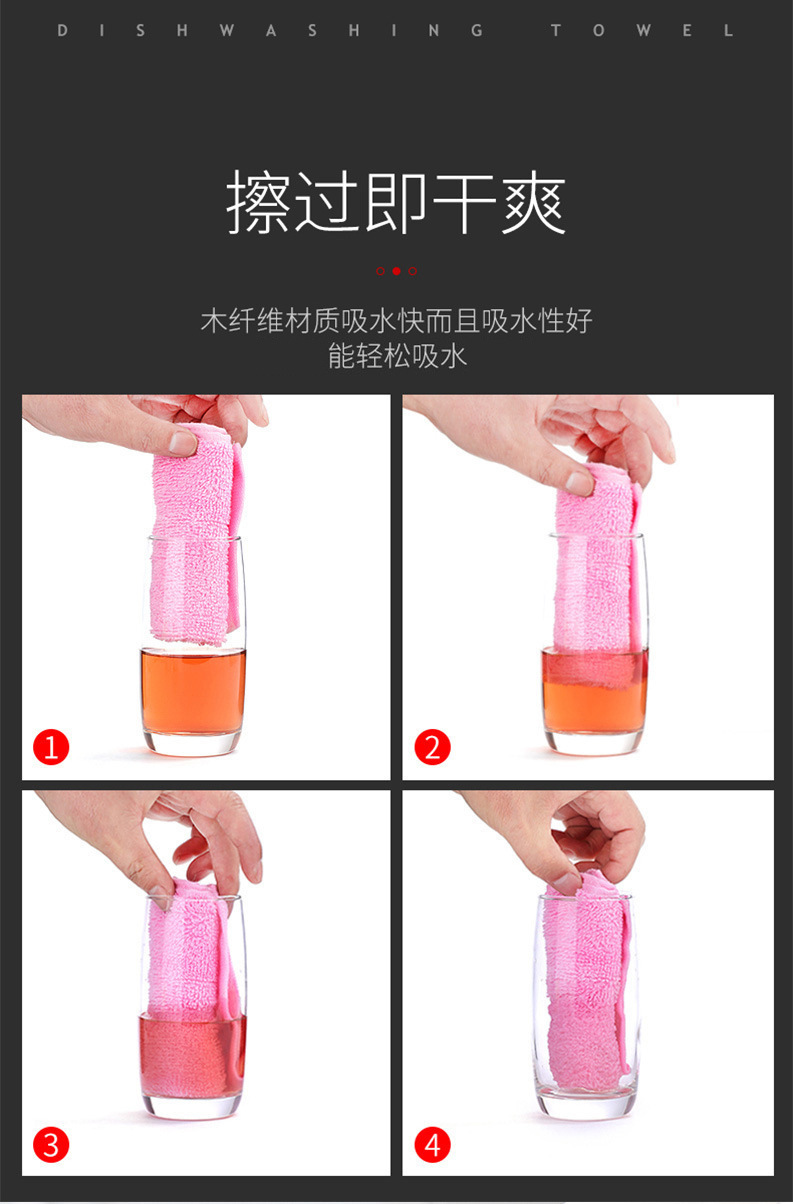 DISHWASHING TOWEL

擦过即干爽

木纤维材质吸水快而且吸水性好
能轻松吸水

1

2

3

4