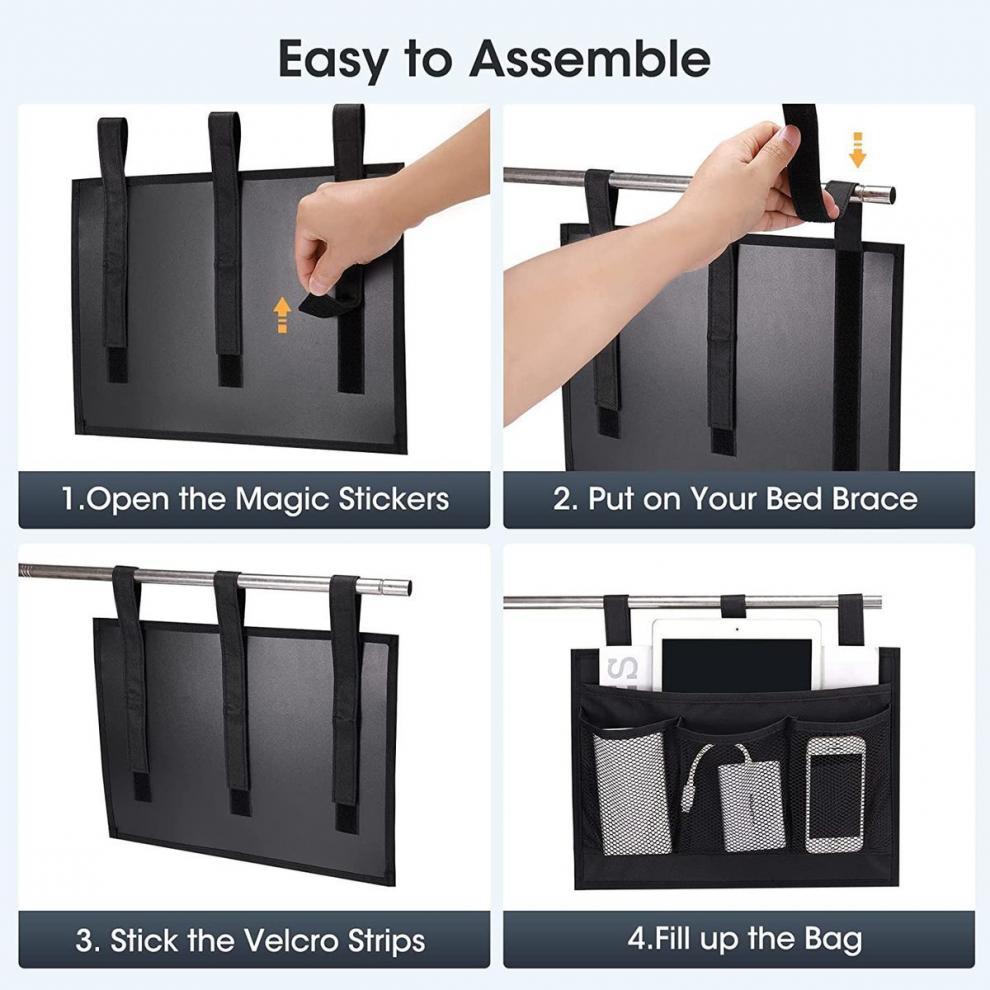 Easy to Assemble

1.Open the Magic Stickers

2. Put on Your Bed Brace

3. Stick the Velcro Strips

4.Fill up the Bag